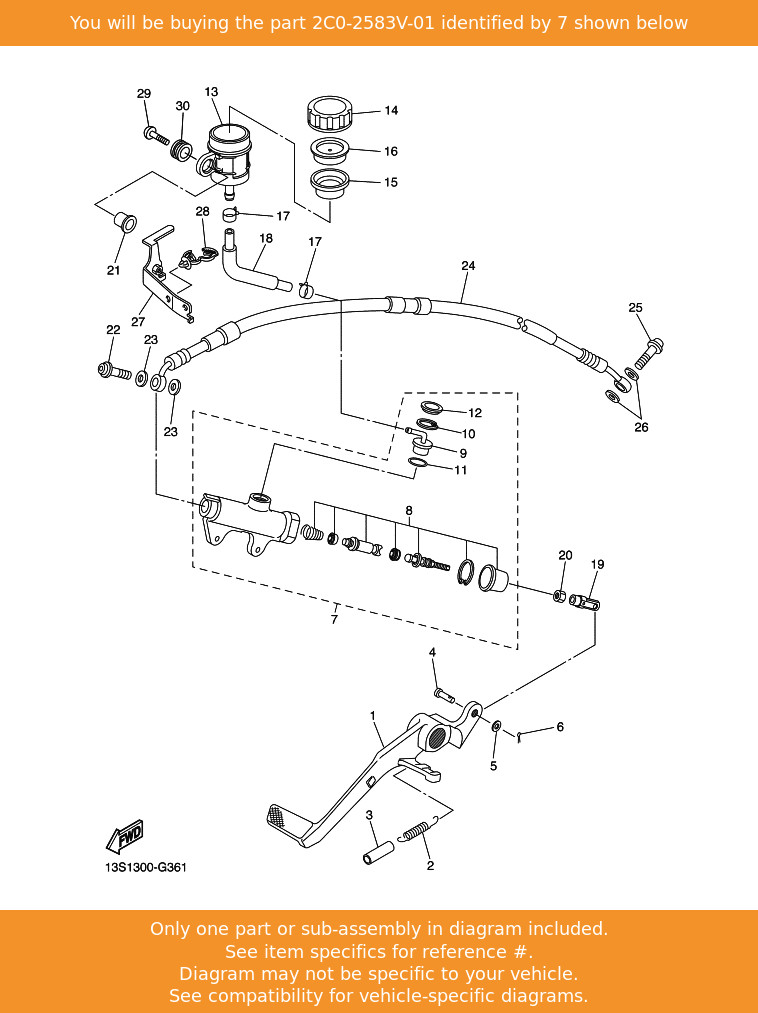 You will be buying the part 2C0-2583V-01 identified by 7 shown below

29
30
13
14
16
15
17
28
18
17
24
21
27
25
22
23
23
26
12
10
9
11
8
20
19
7
4
1
6
5
3
2
FWD
13S1300-G361

Only one part or sub-assembly in diagram included.
See item specifics for reference #.
Diagram may not be specific to your vehicle.
See compatibility for vehicle-specific diagrams.