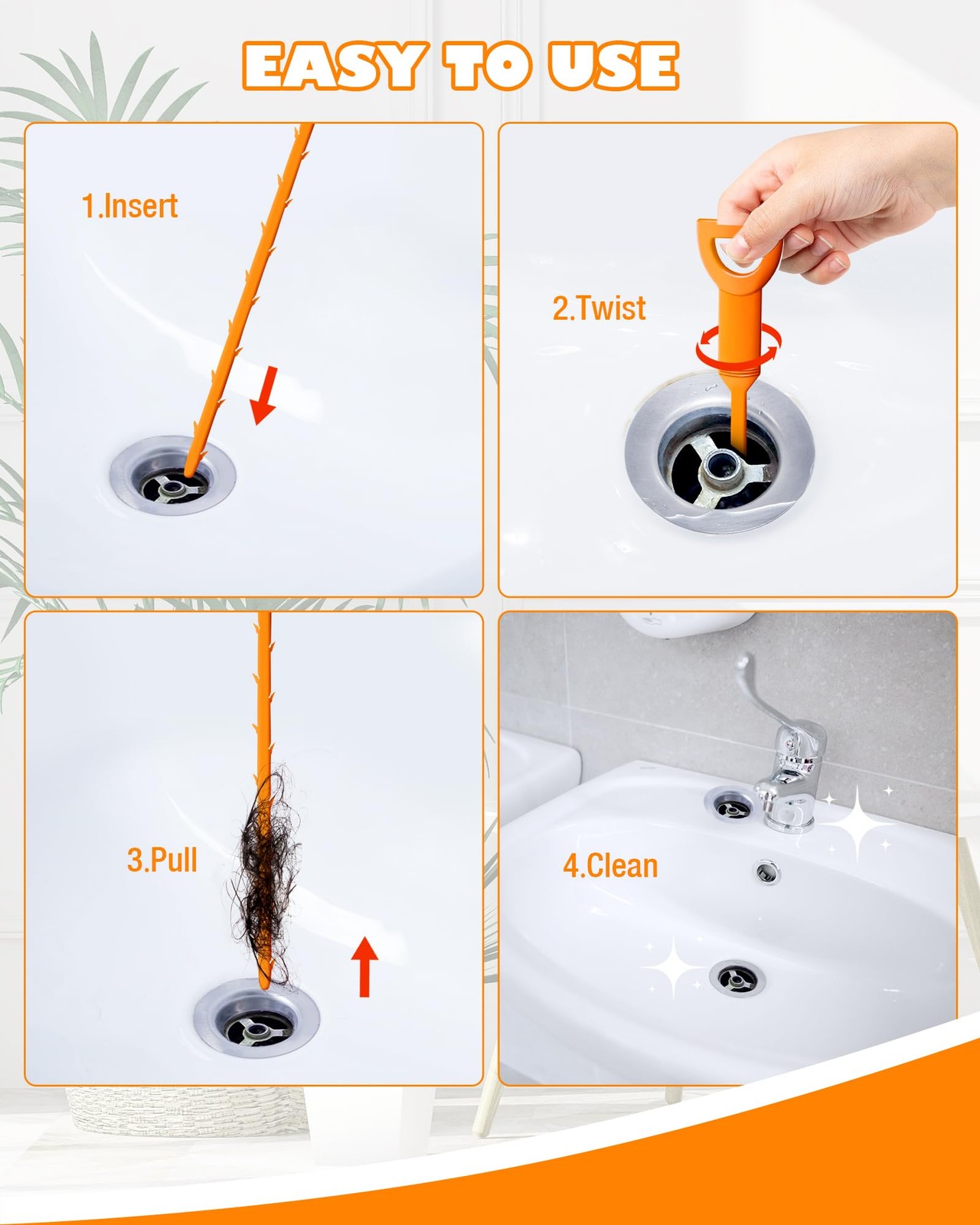 EASY TO USE

1.Insert

2.Twist

3.Pull

4.Clean