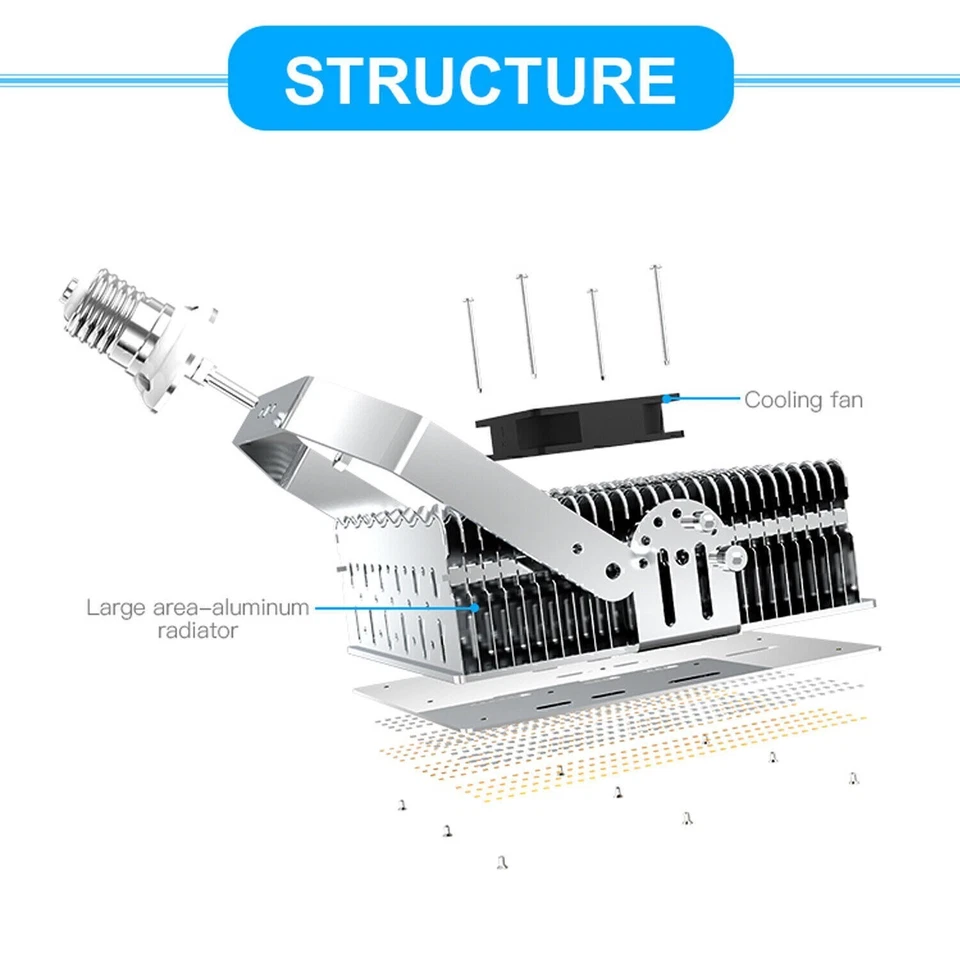 STRUCTURE

Cooling fan

Large area–aluminum radiator