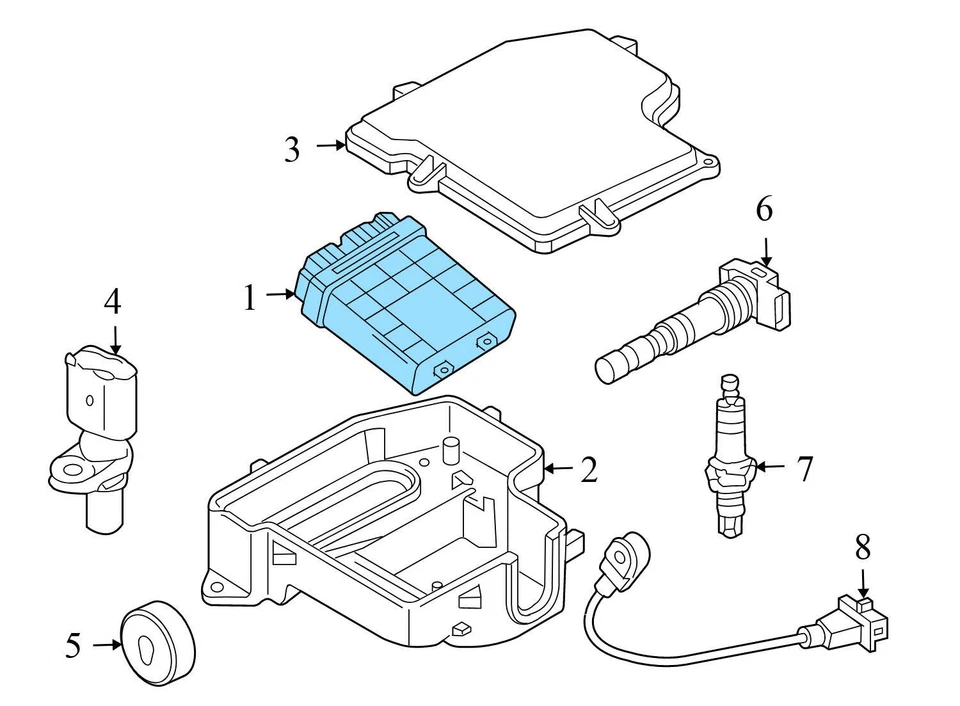 3
6
1
4
2
7
8
5