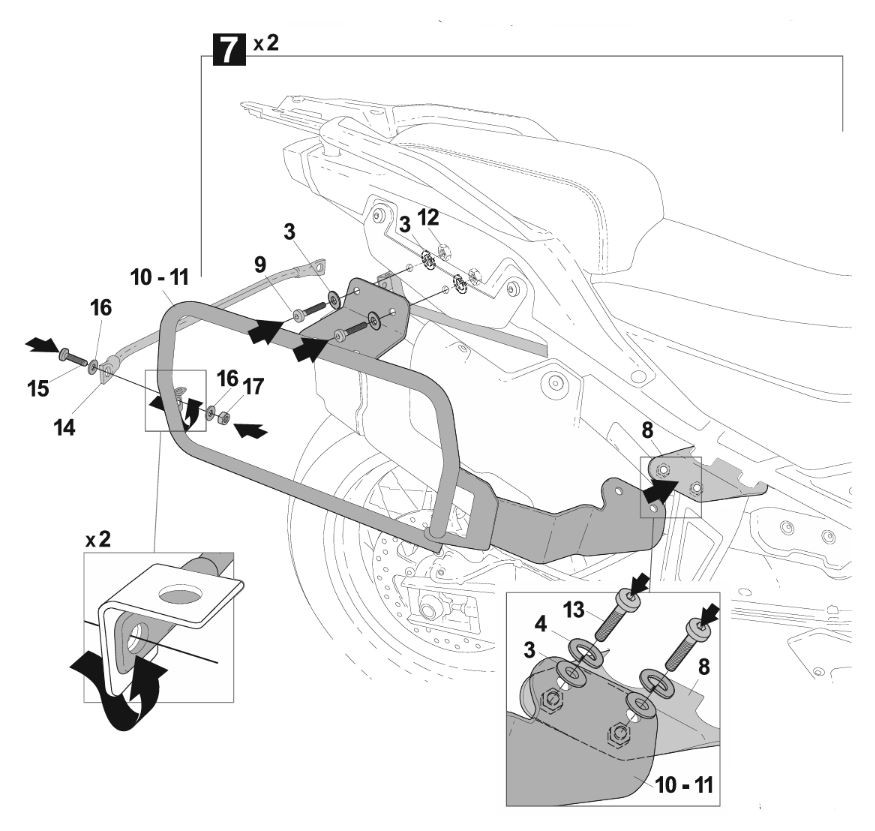 7 x 2

3
12
3
9
10 - 11
16
15
14
16
17
8
x 2
13
4
3
8
10 - 11