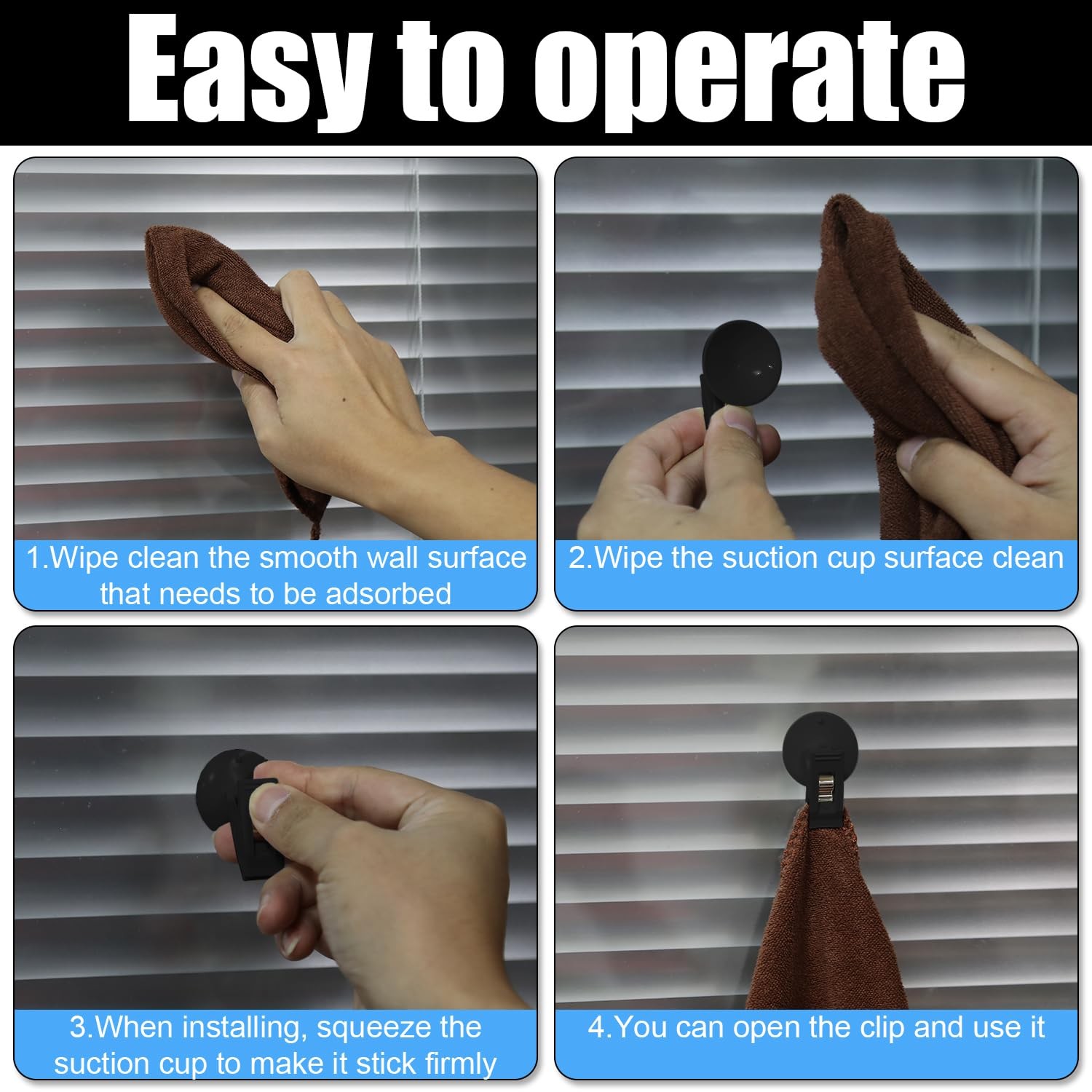 Easy to operate

1.Wipe clean the smooth wall surface that needs to be adsorbed

2.Wipe the suction cup surface clean

3.When installing, squeeze the suction cup to make it stick firmly

4.You can open the clip and use it