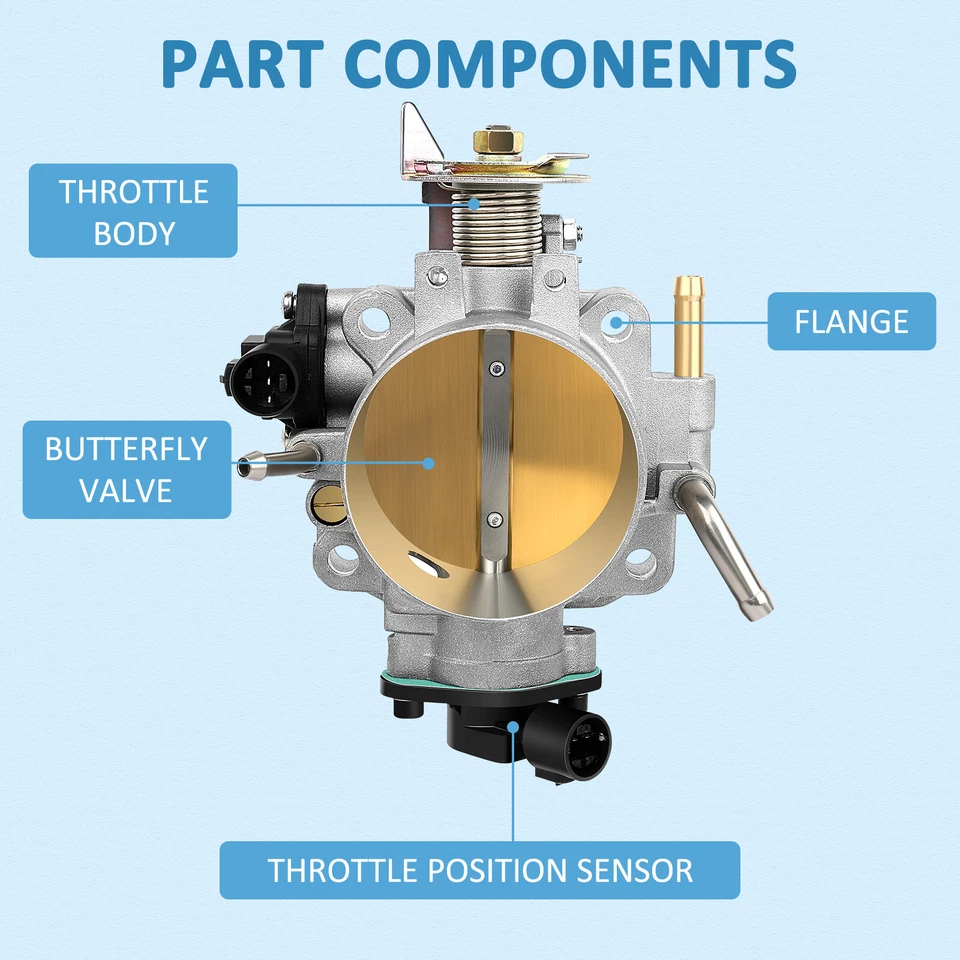 PART COMPONENTS

THROTTLE BODY

FLANGE

BUTTERFLY VALVE

THROTTLE POSITION SENSOR