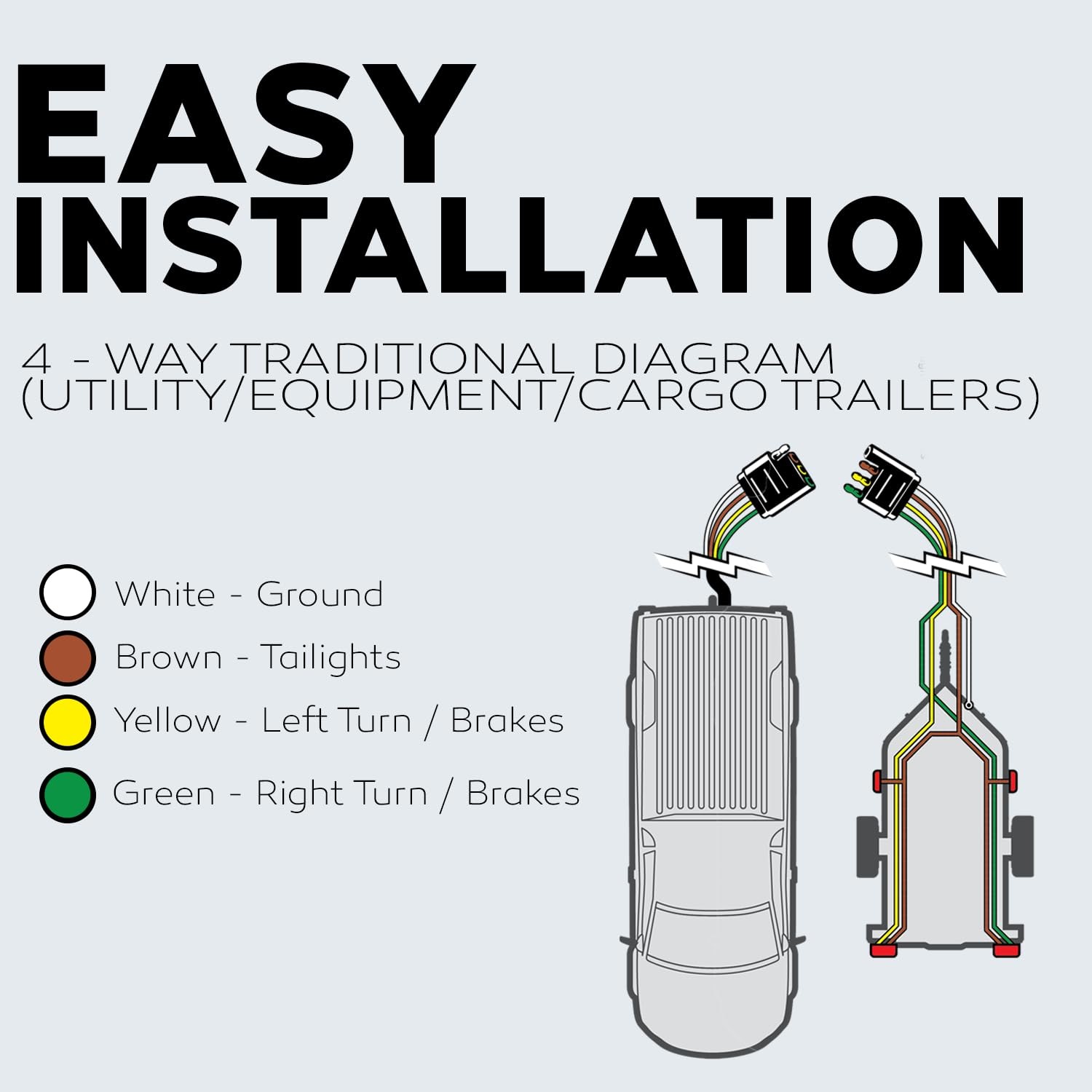 EASY INSTALLATION

4 - WAY TRADITIONAL DIAGRAM (UTILITY/EQUIPMENT/CARGO TRAILERS)

White - Ground
Brown - Tailights
Yellow - Left Turn / Brakes
Green - Right Turn / Brakes