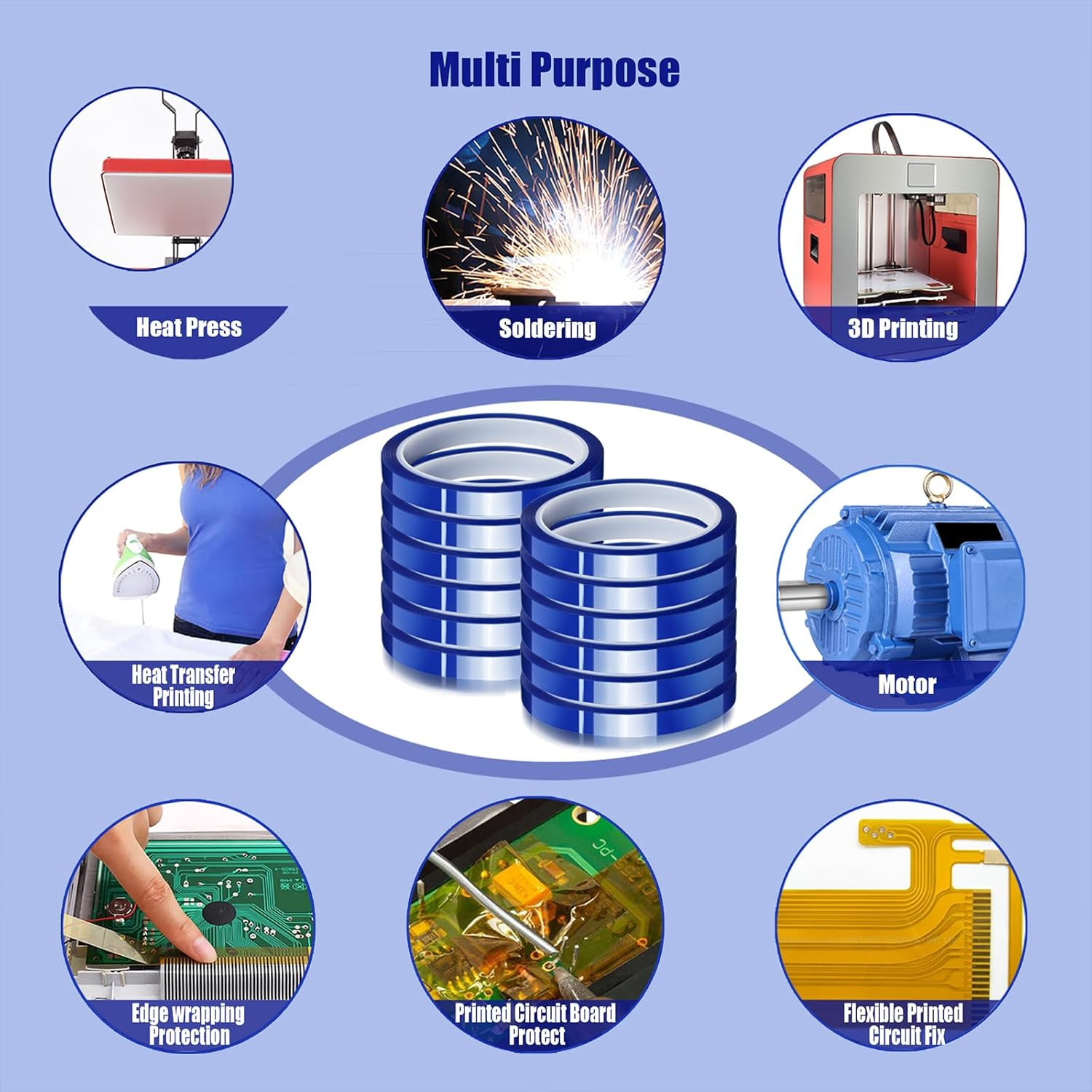 Multi Purpose

Heat Press

Soldering

3D Printing

Heat Transfer Printing

Motor

Edge wrapping Protection

Printed Circuit Board Protect

Flexible Printed Circuit Fix