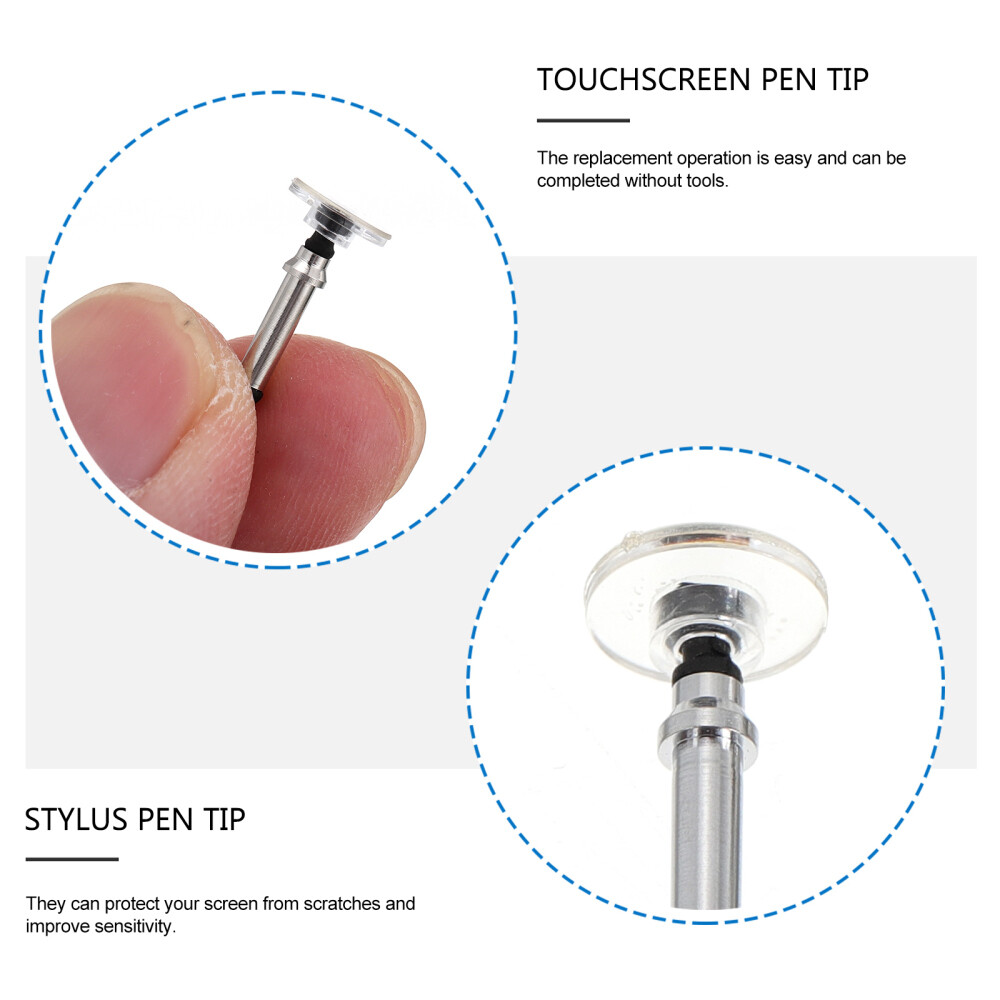 TOUCHSCREEN PEN TIP

The replacement operation is easy and can be completed without tools.

STYLUS PEN TIP

They can protect your screen from scratches and improve sensitivity.