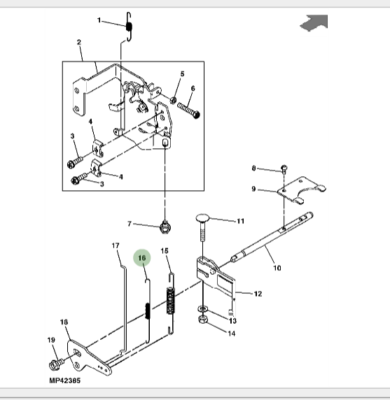 1
2
5
6
4
3
4
3
8
9
7
11
17
16
15
10
12
13
14
18
19
MP42385