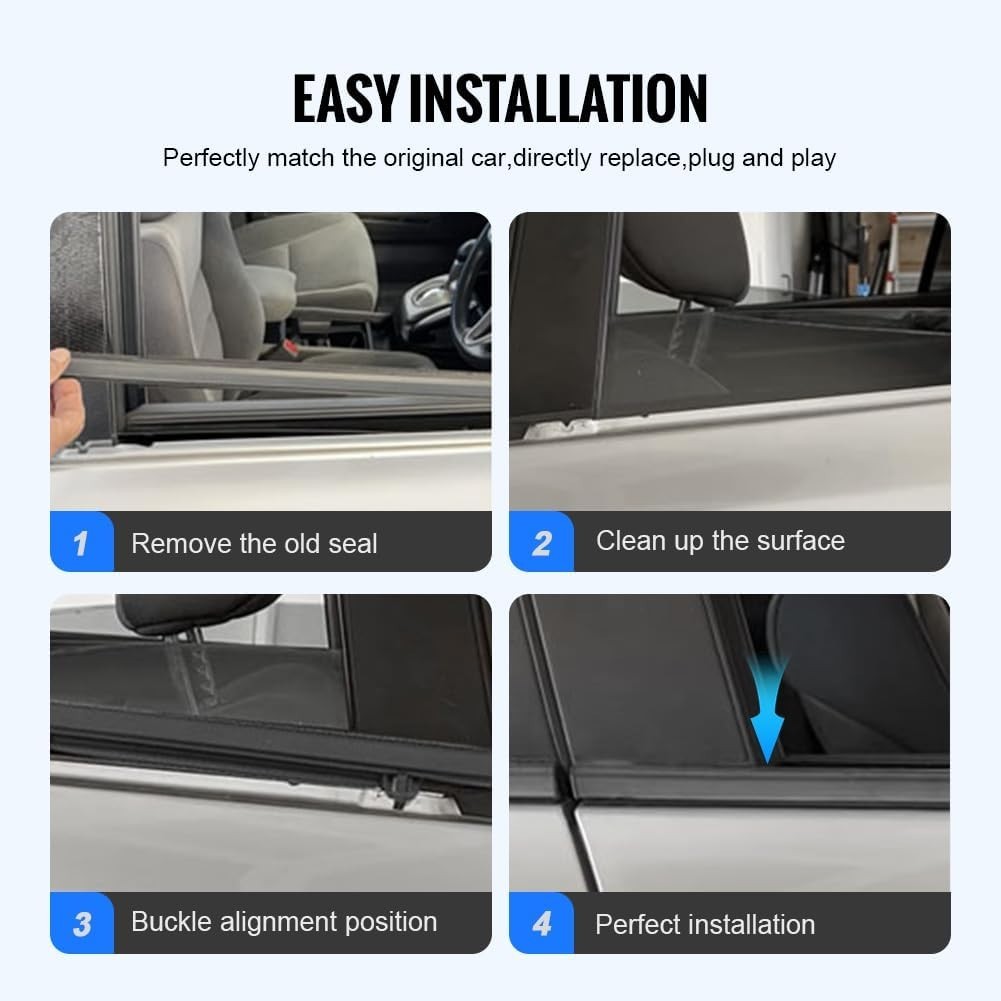 EASY INSTALLATION

Perfectly match the original car,directly replace,plug and play

1 Remove the old seal

2 Clean up the surface

3 Buckle alignment position

4 Perfect installation