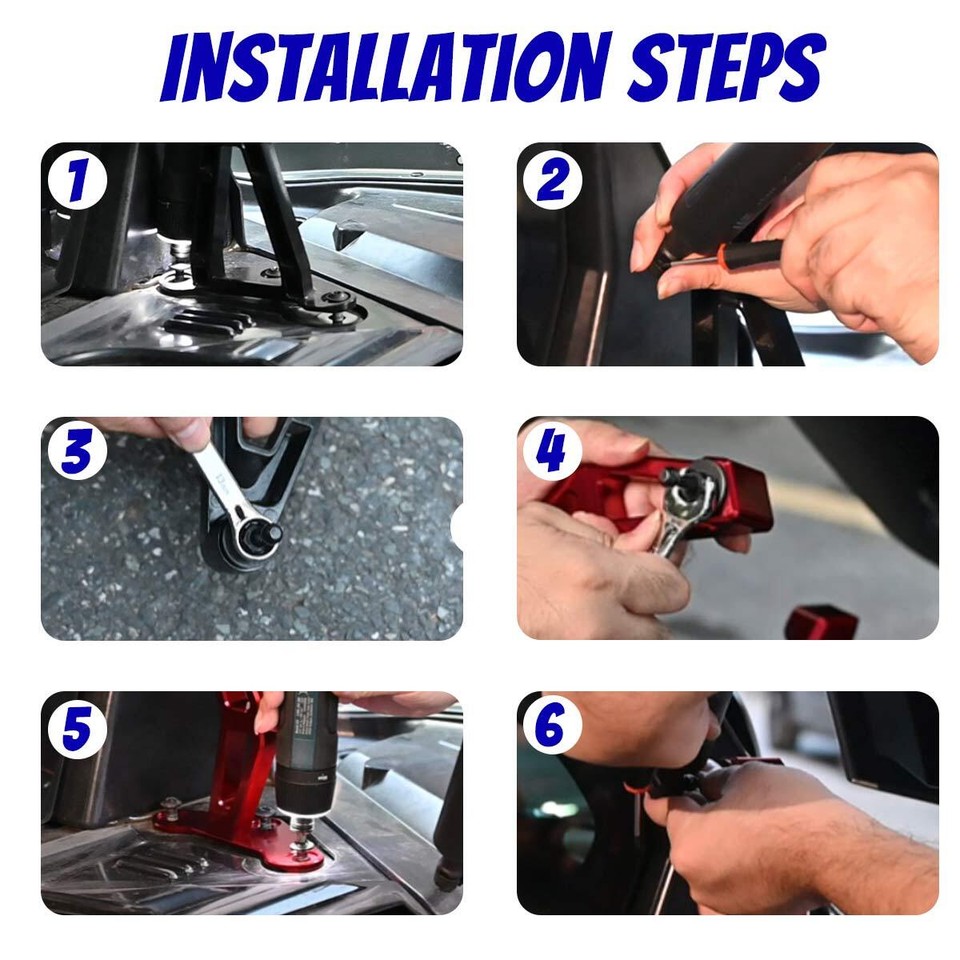 INSTALLATION STEPS

1

2

3

4

5

6