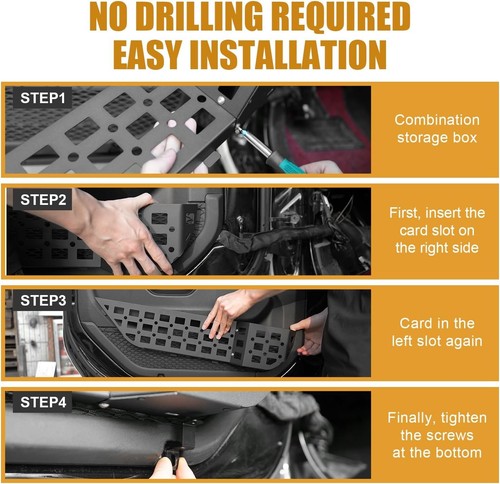 NO DRILLING REQUIRED
EASY INSTALLATION

STEP1

Combination storage box

STEP2

First, insert the card slot on the right side

STEP3

Card in the left slot again

STEP4

Finally, tighten the screws at the bottom