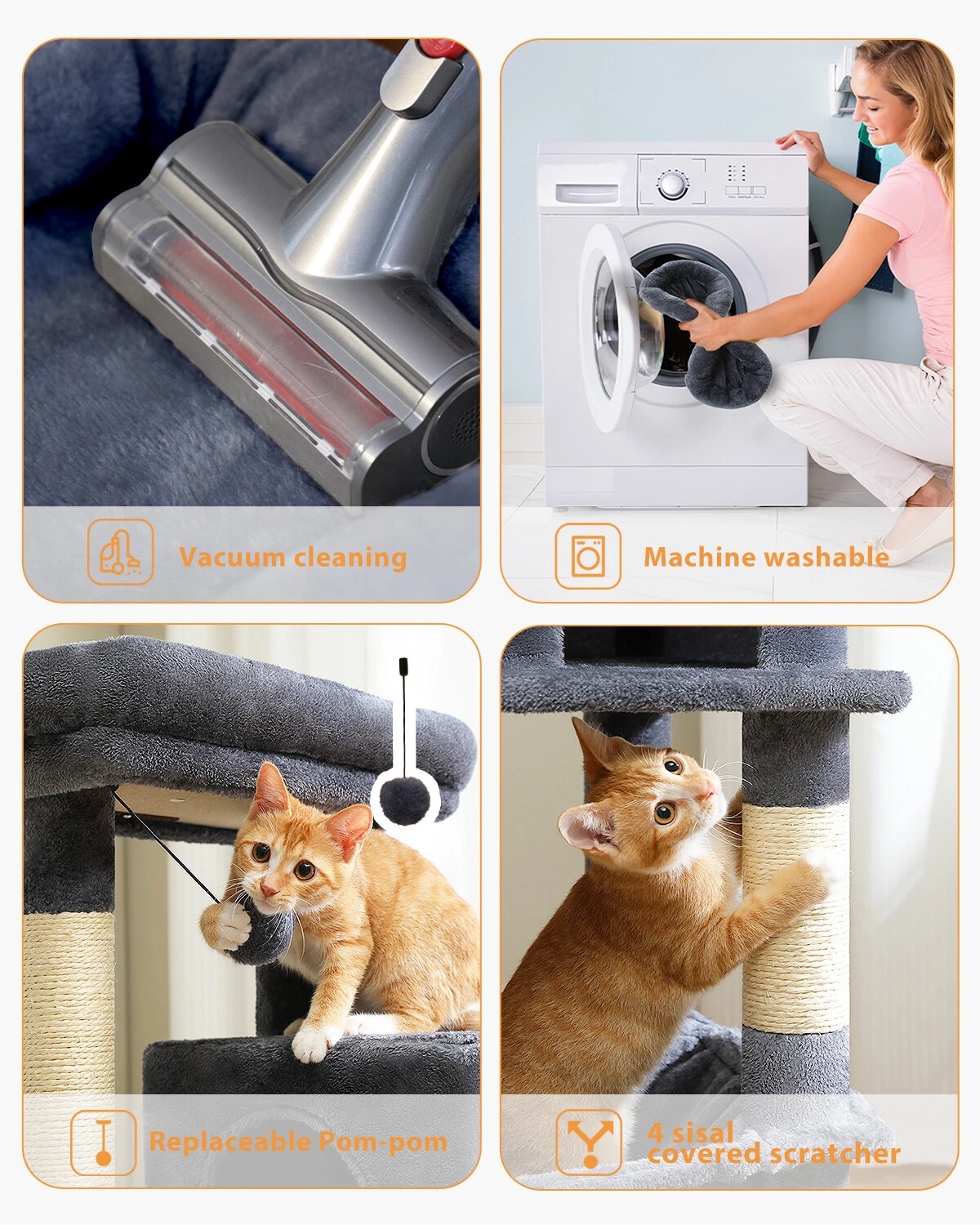 Vacuum cleaning

Machine washable

Replaceable Pom-pom

4 sisal covered scratcher