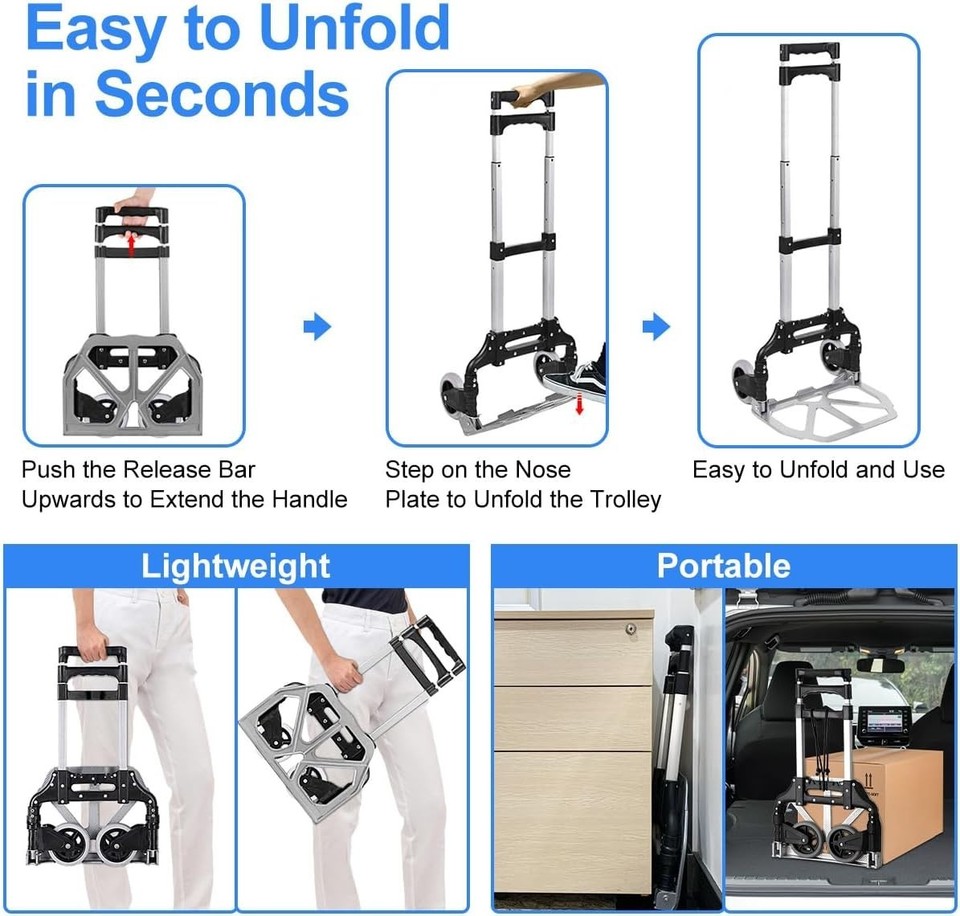 Easy to Unfold in Seconds

Push the Release Bar Upwards to Extend the Handle

Step on the Nose Plate to Unfold the Trolley

Easy to Unfold and Use

Lightweight

Portable