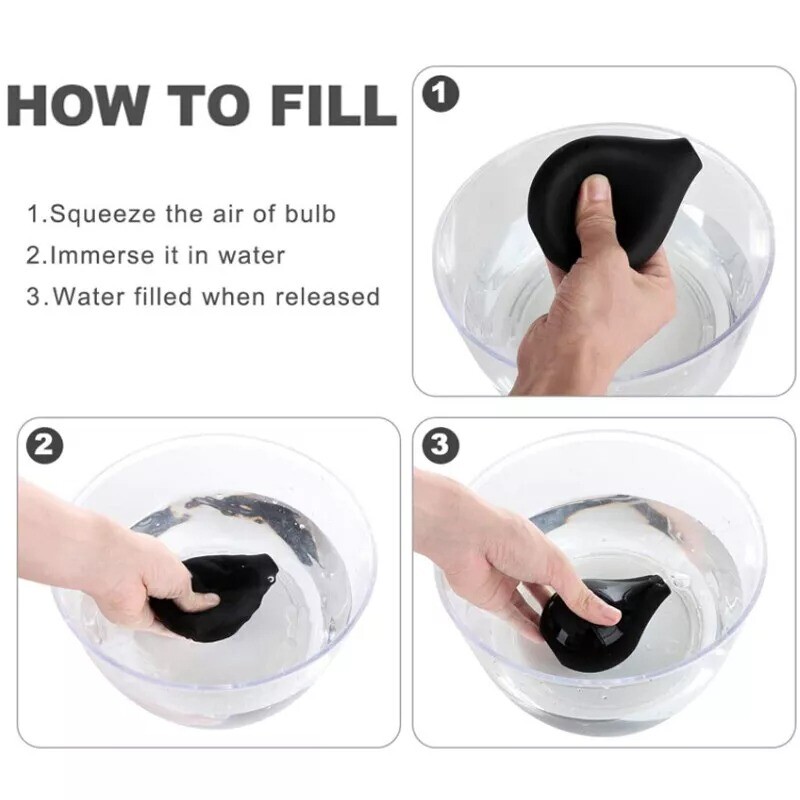 HOW TO FILL

1.Squeeze the air of bulb
2.Immerse it in water
3.Water filled when released

1

2

3