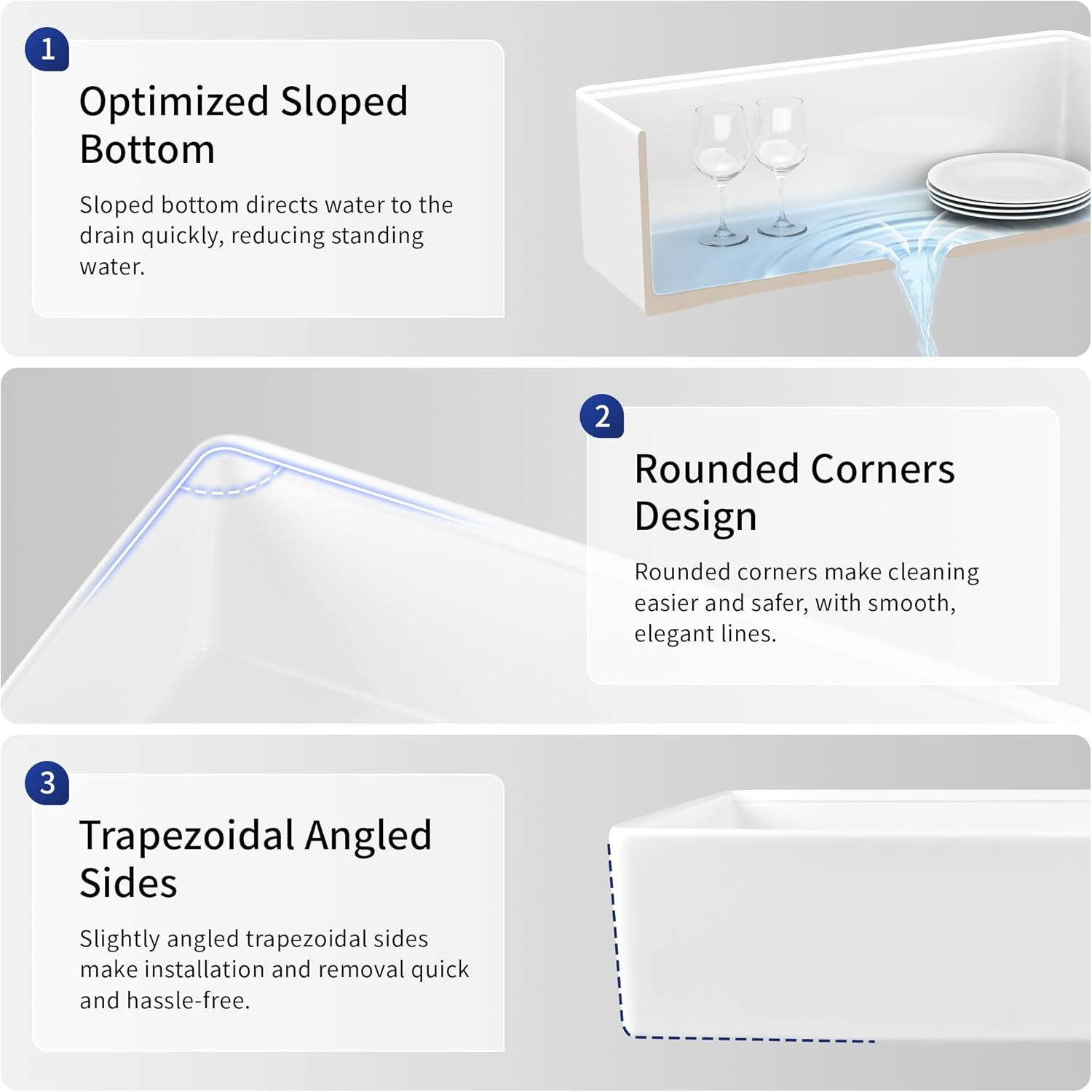 1

Optimized Sloped Bottom

Sloped bottom directs water to the drain quickly, reducing standing water.

2

Rounded Corners Design

Rounded corners make cleaning easier and safer, with smooth, elegant lines.

3

Trapezoidal Angled Sides

Slightly angled trapezoidal sides make installation and removal quick and hassle-free.