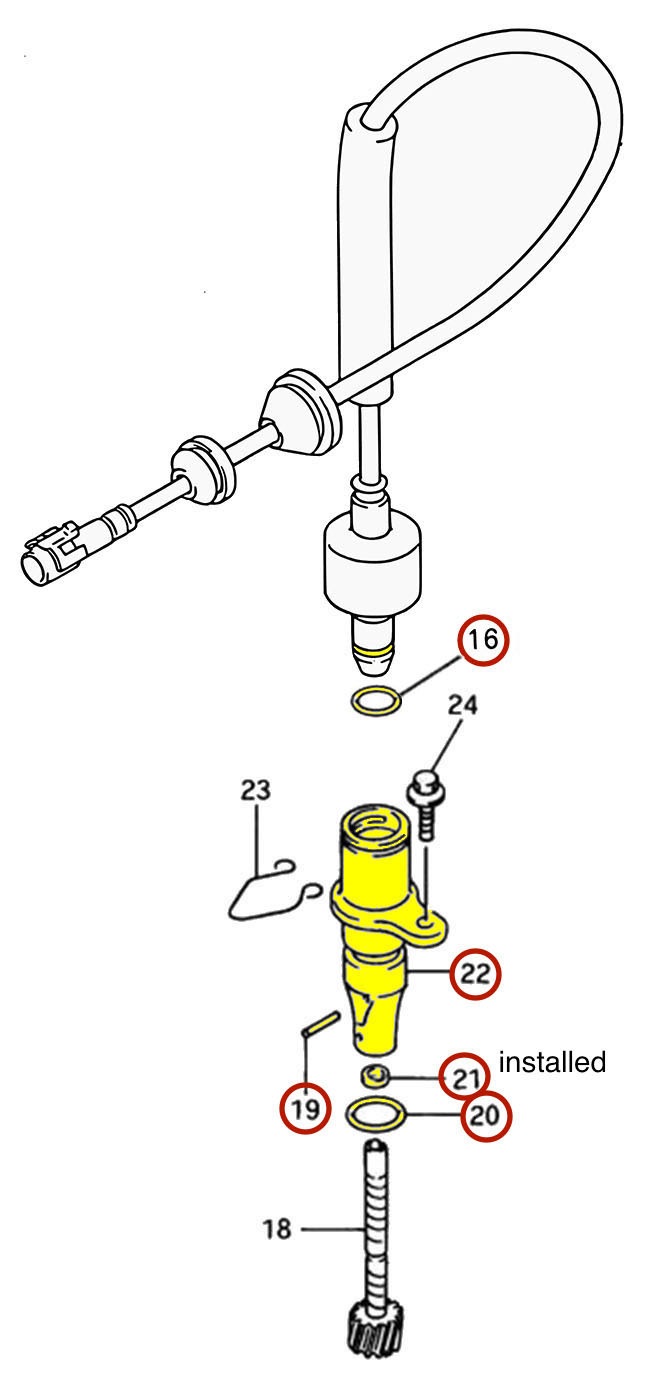 16
24
23
22
installed
21
19
20
18