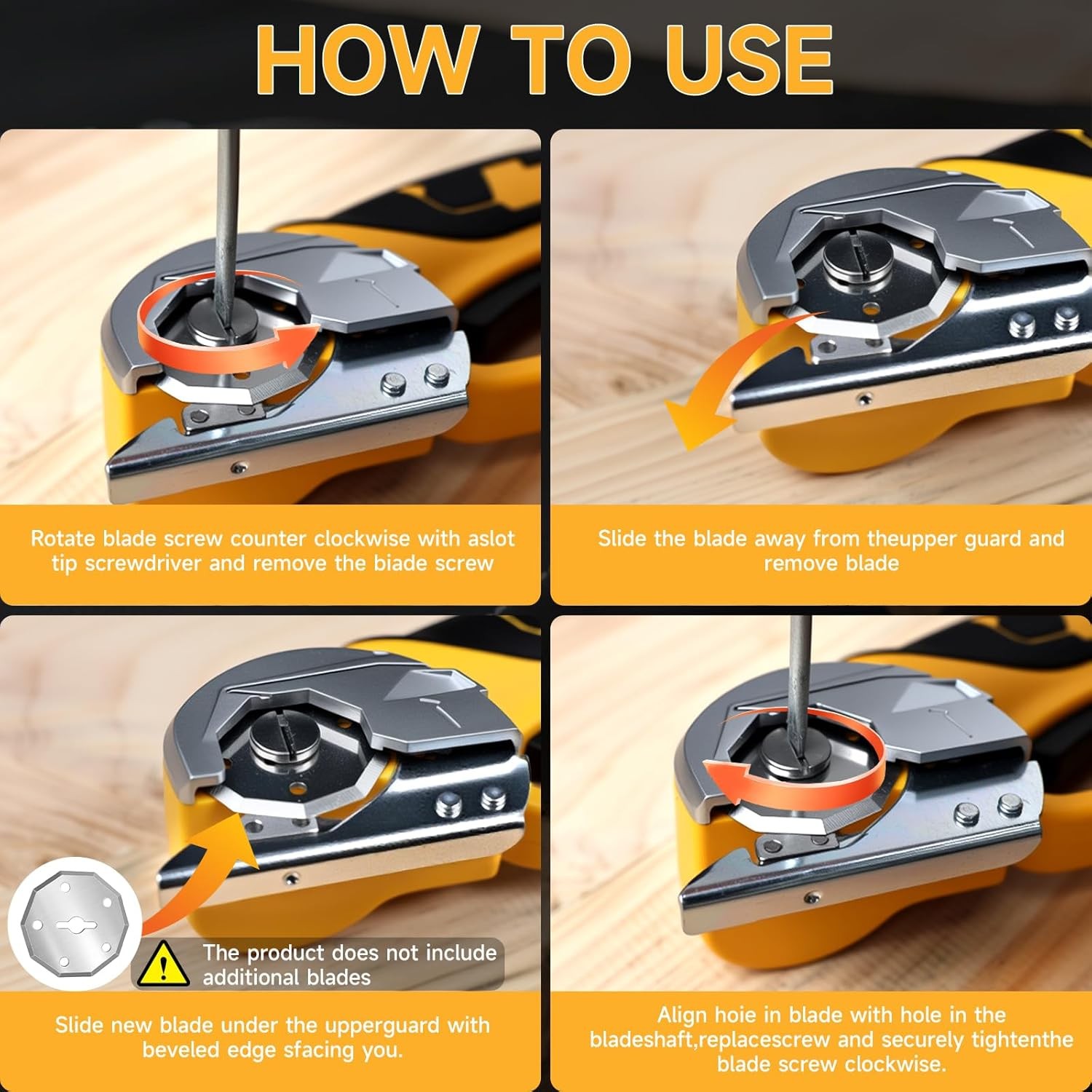 HOW TO USE

Rotate blade screw counter clockwise with aslot tip screwdriver and remove the biade screw

Slide the blade away from theupper guard and remove blade

The product does not include additional blades

Slide new blade under the upperguard with beveled edge sfacing you.

Align hoie in blade with hole in the bladeshaft,replacescrew and securely tightenthe blade screw clockwise.