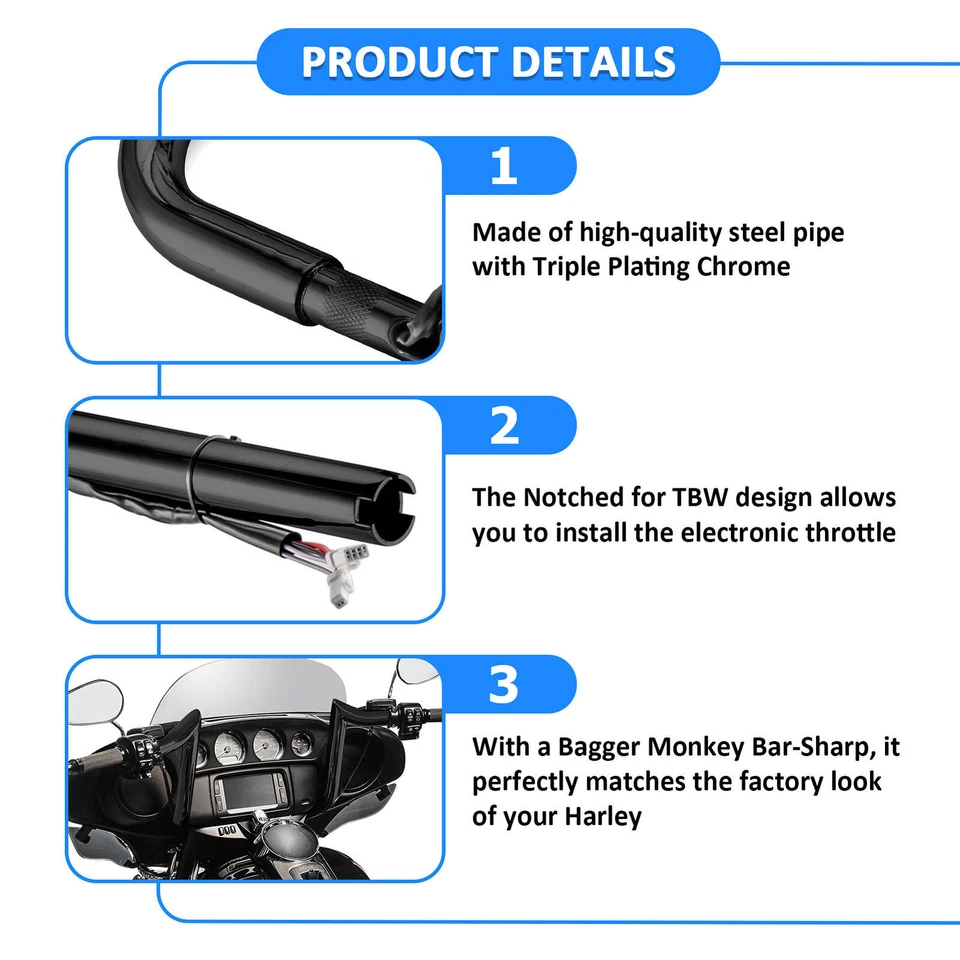 PRODUCT DETAILS

1

Made of high-quality steel pipe with Triple Plating Chrome

2

The Notched for TBW design allows you to install the electronic throttle

3

With a Bagger Monkey Bar-Sharp, it perfectly matches the factory look of your Harley