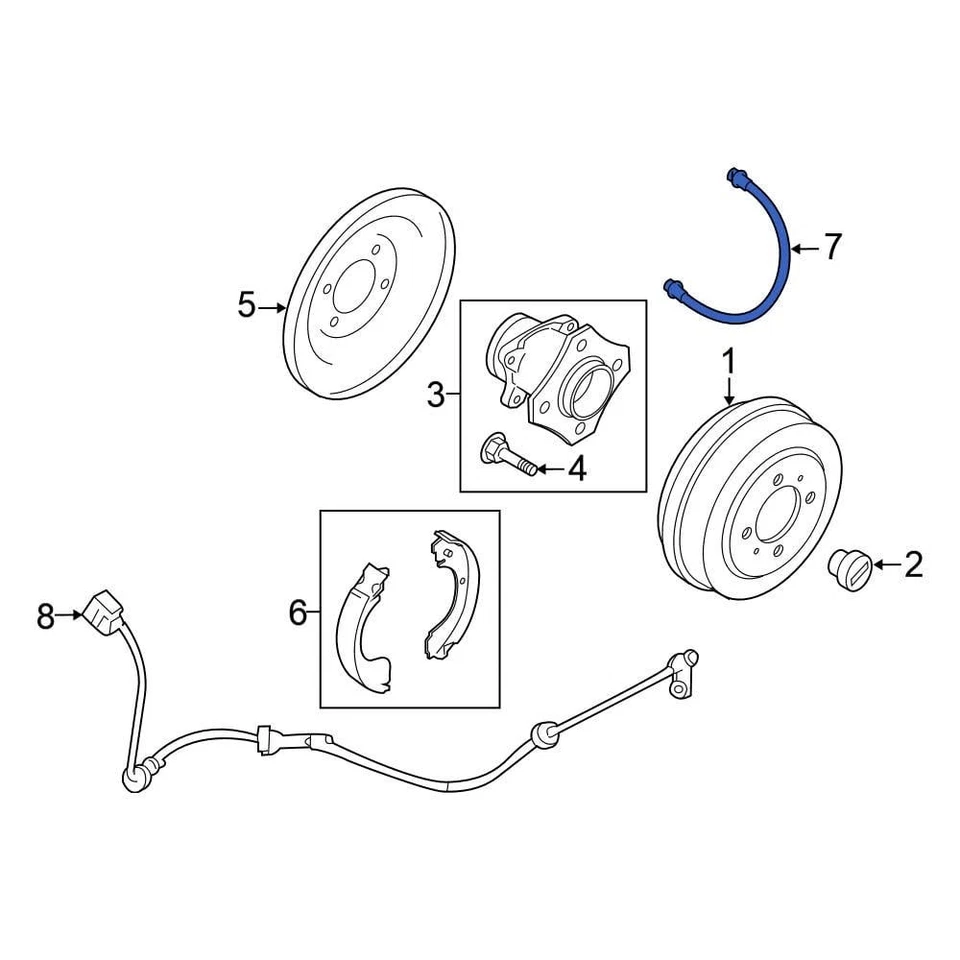 7
5
1
3
4
2
6
8