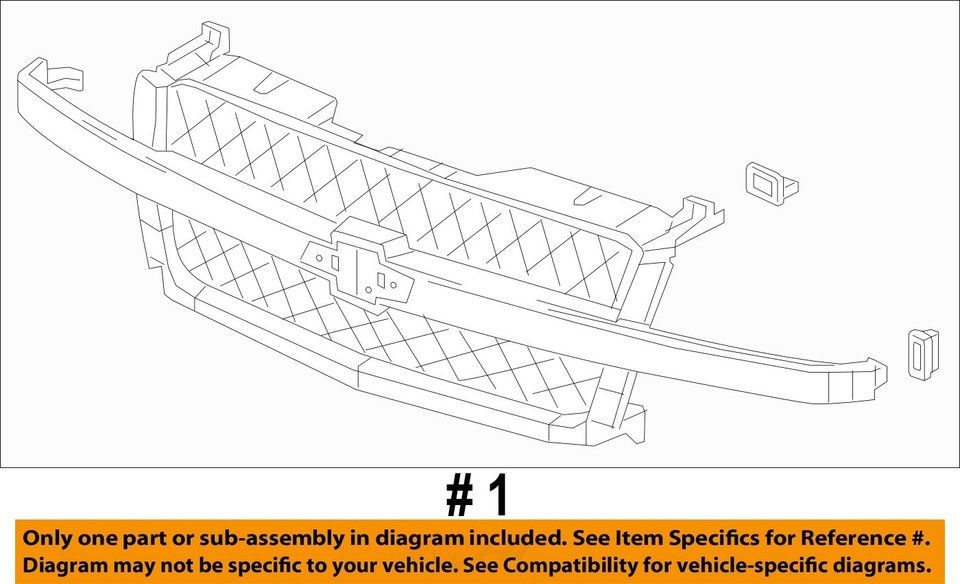 # 1

Only one part or sub-assembly in diagram included. See Item Specifics for Reference #. Diagram may not be specific to your vehicle. See Compatibility for vehicle-specific diagrams.