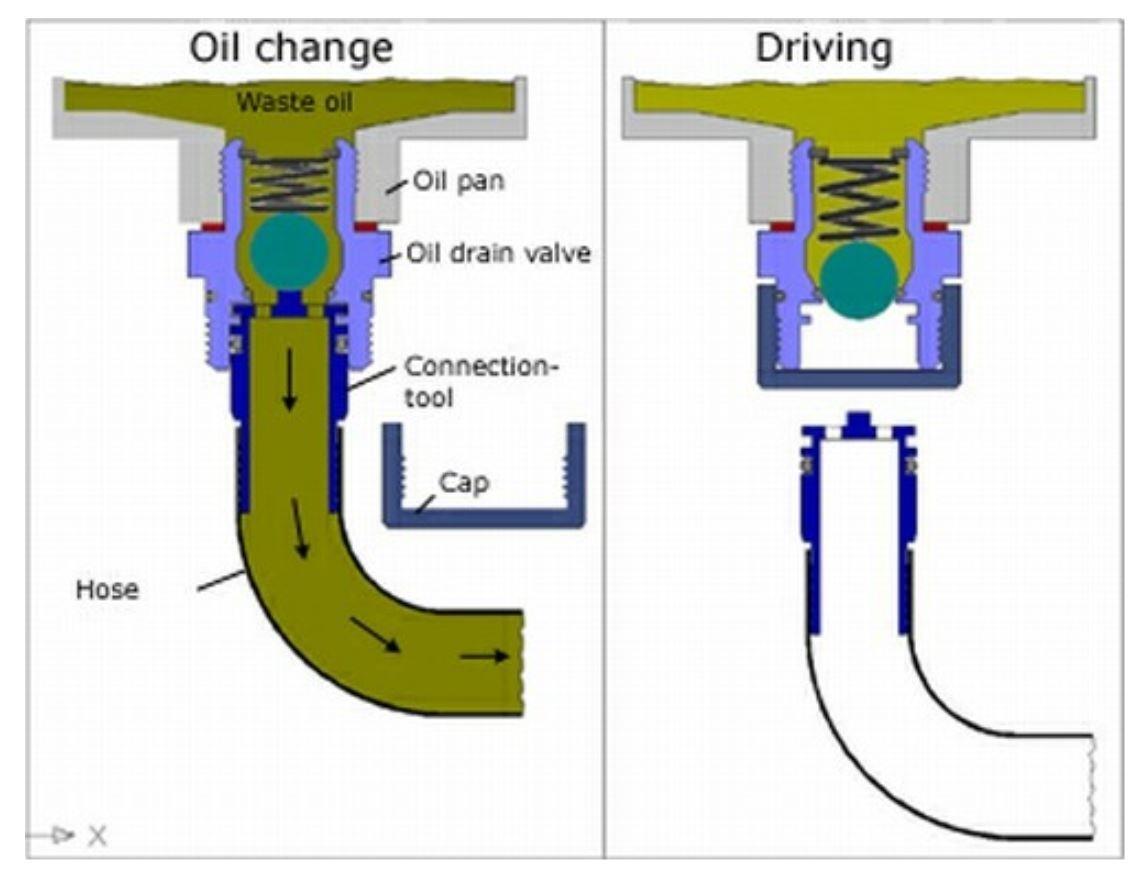 Oil change

Waste oil

Oil pan

Oil drain valve

Connection-tool

Cap

Hose

X

Driving