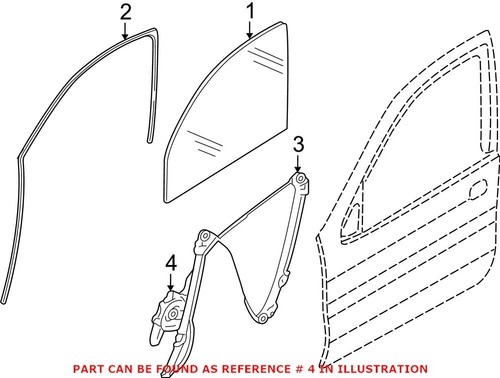 2
1
3
4
PART CAN BE FOUND AS REFERENCE # 4 IN ILLUSTRATION