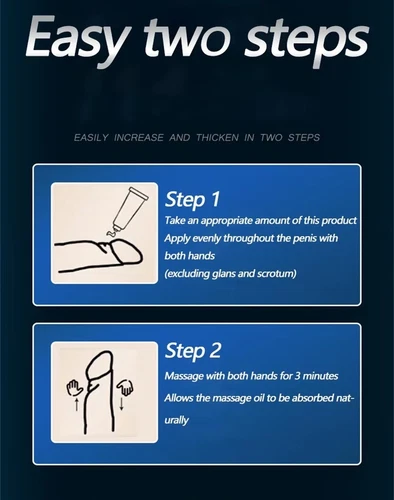 Easy two steps

EASILY INCREASE AND THICKEN IN TWO STEPS

Step 1
Take an appropriate amount of this product
Apply evenly throughout the penis with both hands
(excluding glans and scrotum)

Step 2
Massage with both hands for 3 minutes
Allows the massage oil to be absorbed naturally