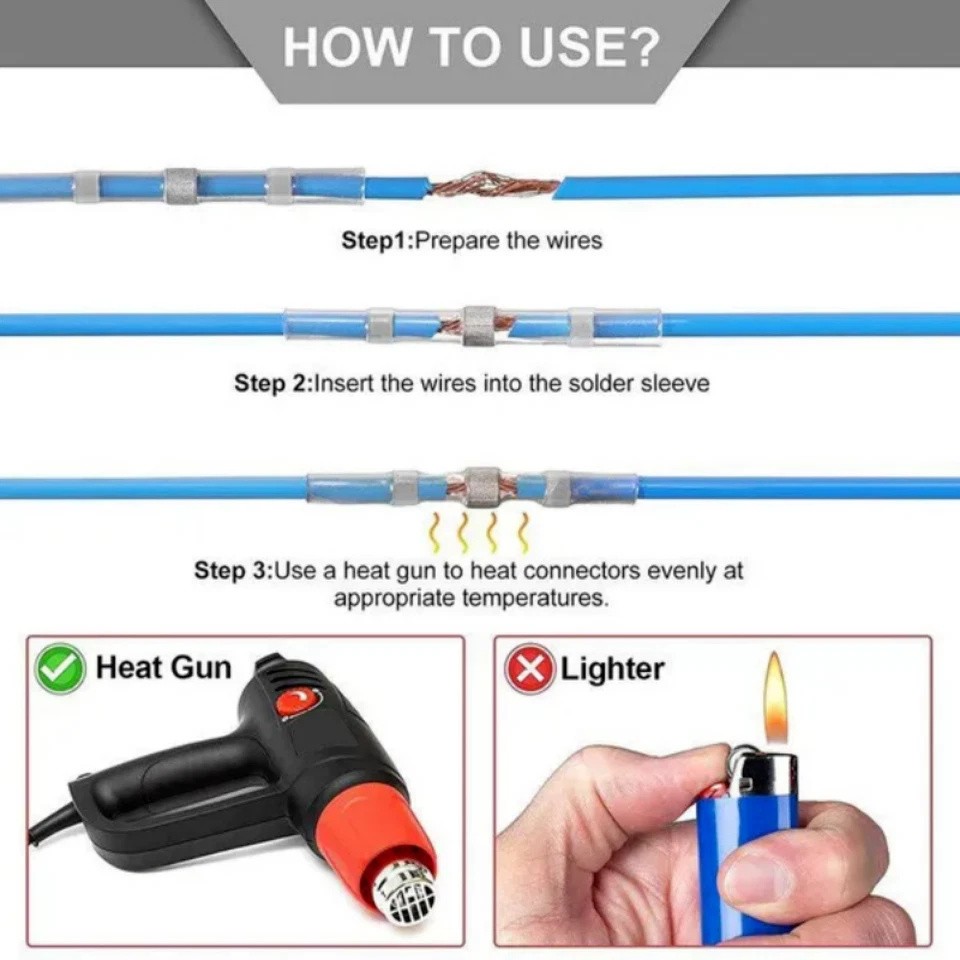 HOW TO USE?

Step1:Prepare the wires

Step 2:Insert the wires into the solder sleeve

Step 3:Use a heat gun to heat connectors evenly at appropriate temperatures.

Heat Gun

Lighter