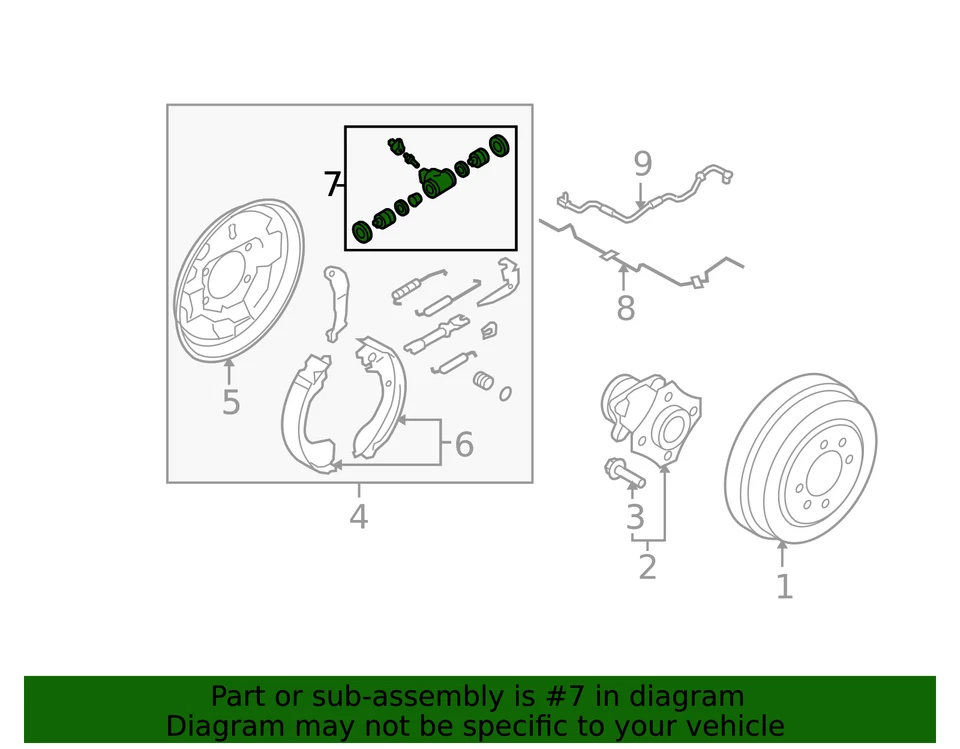 7
9
8
5
6
4
3
2
1

Part or sub-assembly is #7 in diagram
Diagram may not be specific to your vehicle