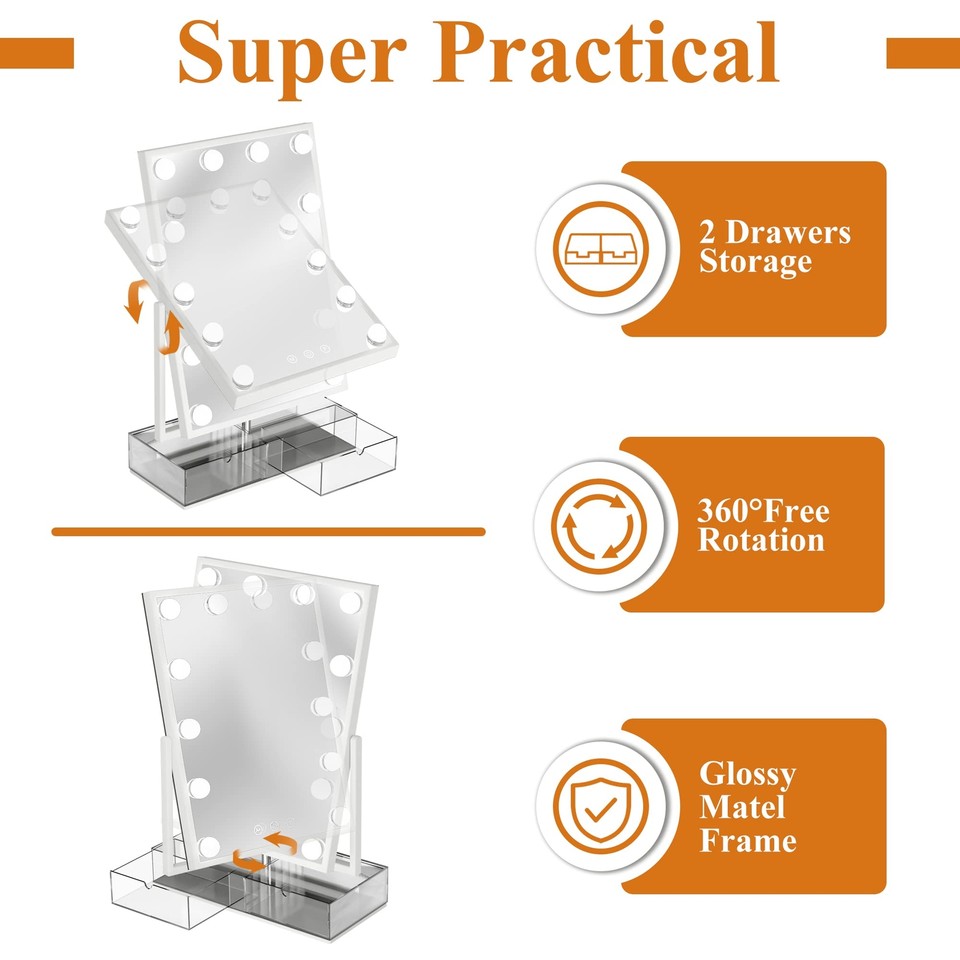 Super Practical

2 Drawers Storage

360°Free Rotation

Glossy Matel Frame