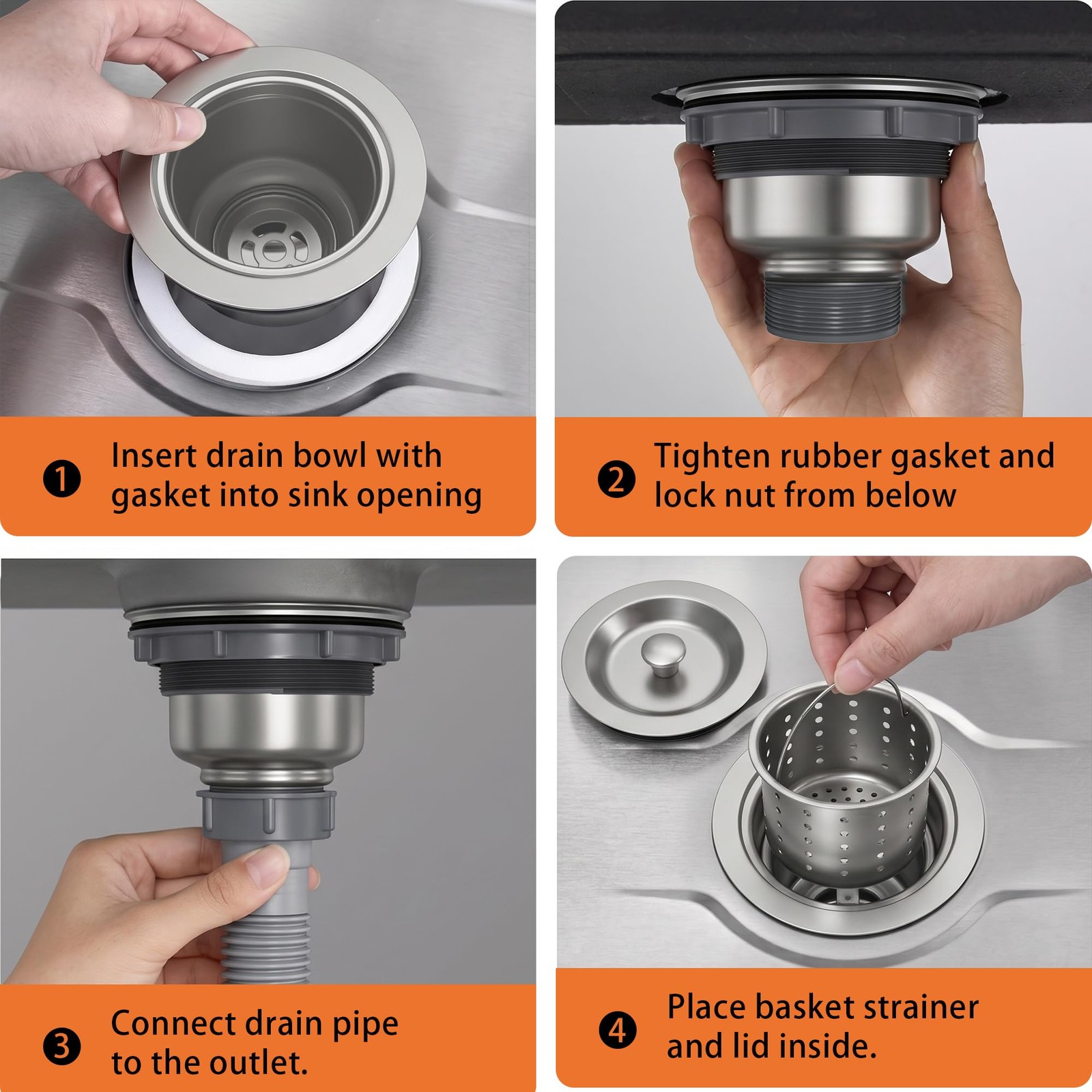 1 Insert drain bowl with gasket into sink opening

2 Tighten rubber gasket and lock nut from below

3 Connect drain pipe to the outlet.

4 Place basket strainer and lid inside.