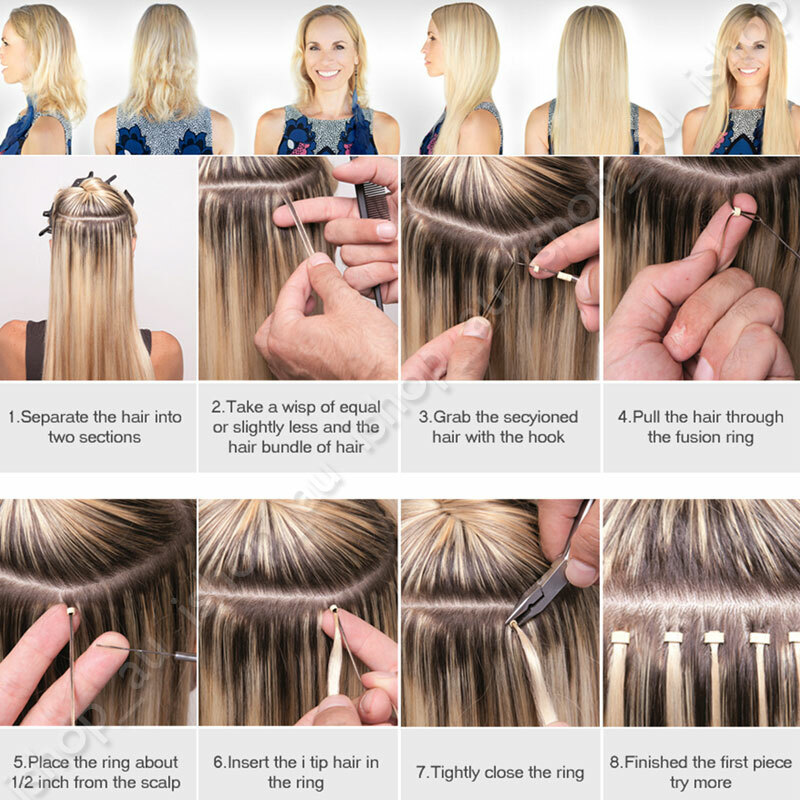 1.Separate the hair into two sections

2.Take a wisp of equal or slightly less and the hair bundle of hair

3.Grab the secyioned hair with the hook

4.Pull the hair through the fusion ring

5.Place the ring about 1/2 inch from the scalp

6.Insert the i tip hair in the ring

7.Tightly close the ring

8.Finished the first piece try more