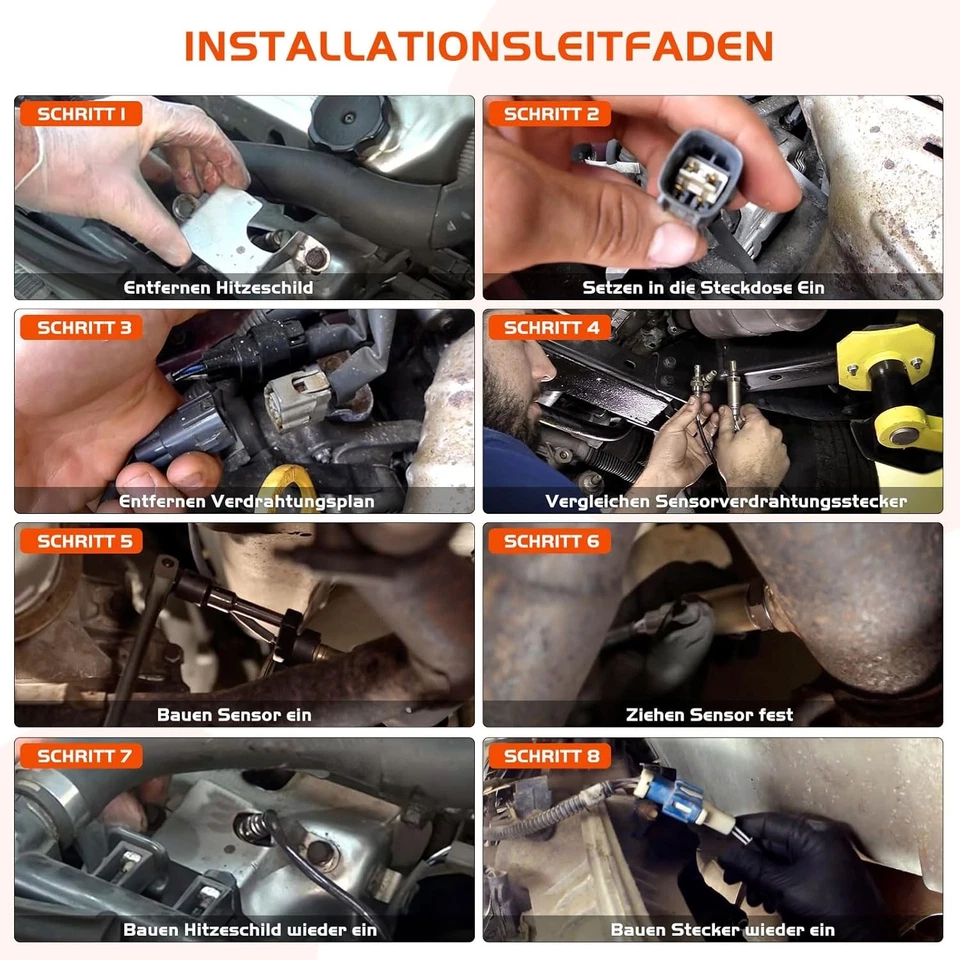 INSTALLATIONSLEITFADEN

SCHRITT 1
Entfernen Hitzeschild

SCHRITT 2
Setzen in die Steckdose Ein

SCHRITT 3
Entfernen Verdrahtungsplan

SCHRITT 4
Vergleichen Sensorverdrahtungsstecker

SCHRITT 5
Bauen Sensor ein

SCHRITT 6
Ziehen Sensor fest

SCHRITT 7
Bauen Hitzeschild wieder ein

SCHRITT 8
Bauen Stecker wieder ein