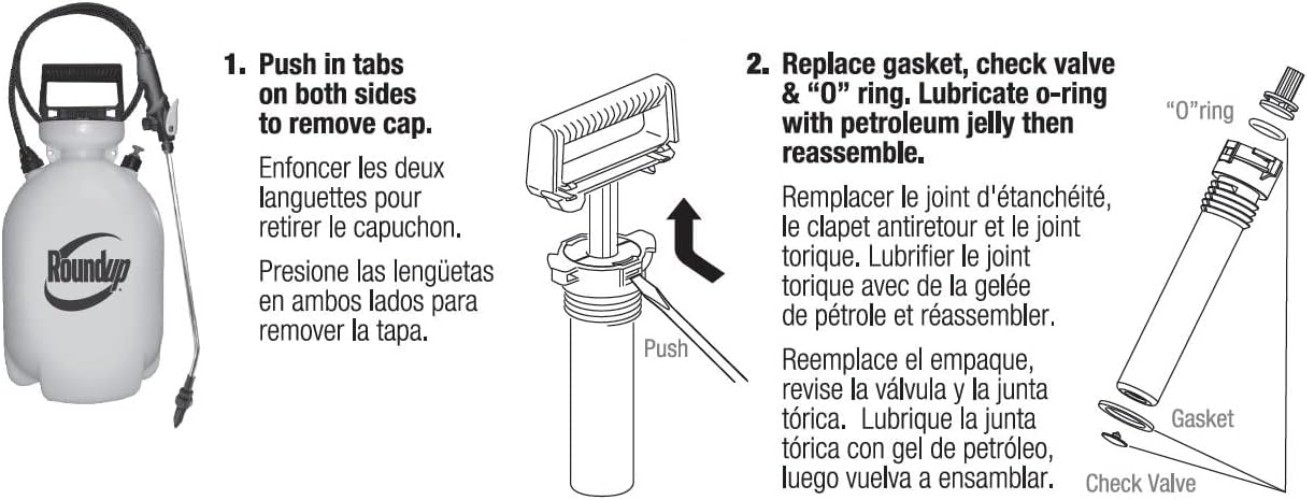 Roundup

1. Push in tabs on both sides to remove cap.

Enfoncer les deux languettes pour retirer le capuchon.

Presione las lengüetas en ambos lados para remover la tapa.

Push

2. Replace gasket, check valve & "O" ring. Lubricate o-ring with petroleum jelly then reassemble.

Remplacer le joint d'étanchéité, le clapet antiretour et le joint torique. Lubrifier le joint torique avec de la gelée de pétrole et réassembler.

Reemplace el empaque, revise la válvula y la junta tórica. Lubrique la junta tórica con gel de petróleo, luego vuelva a ensamblar.

"O"ring

Gasket

Check Valve