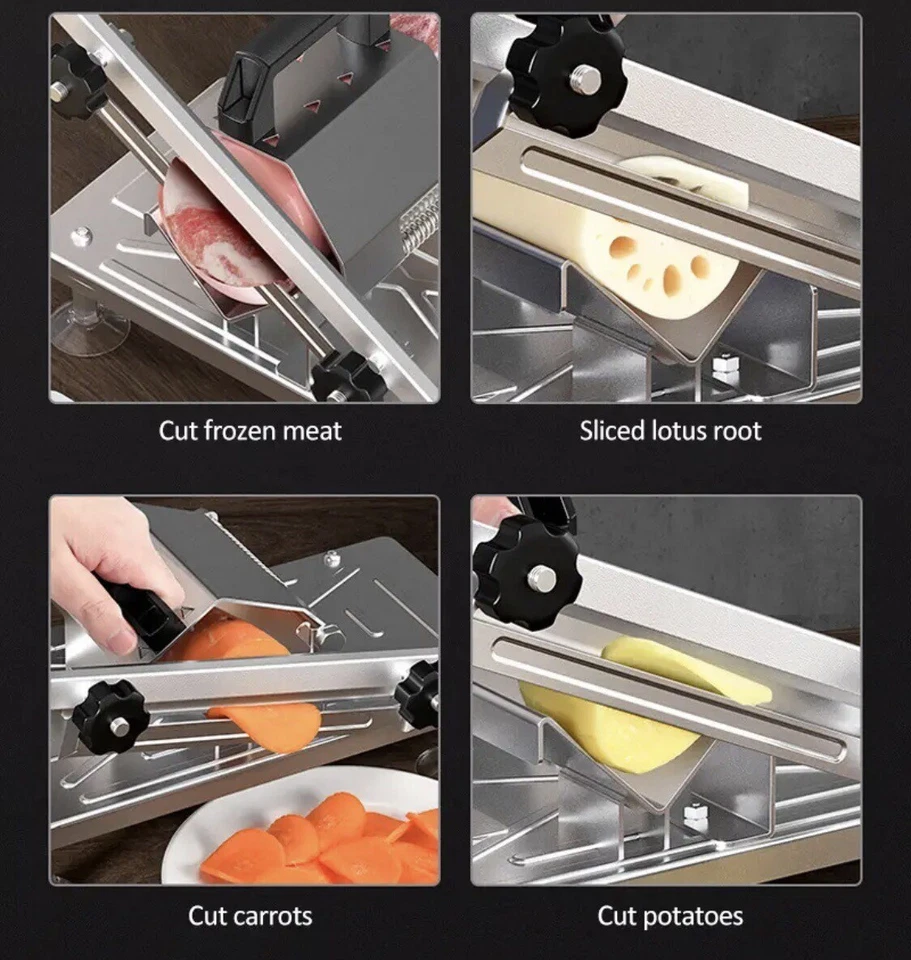 Cut frozen meat

Sliced lotus root

Cut carrots

Cut potatoes