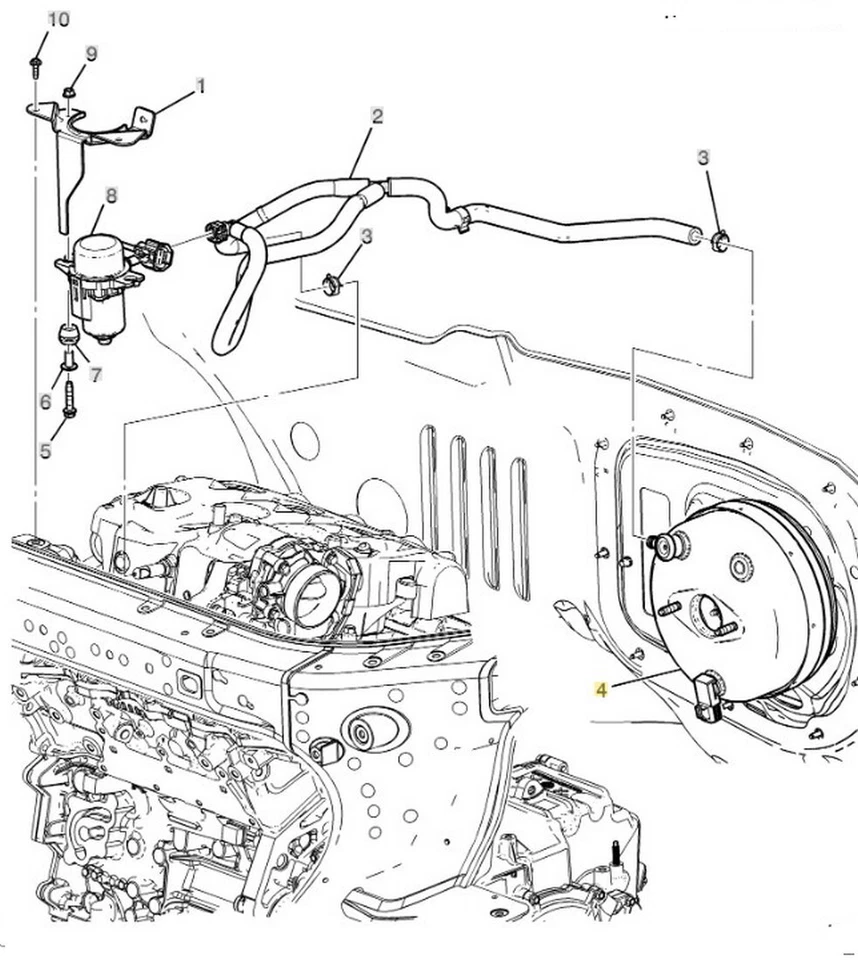 10
9
1
2
3
8
3
7
6
5
4