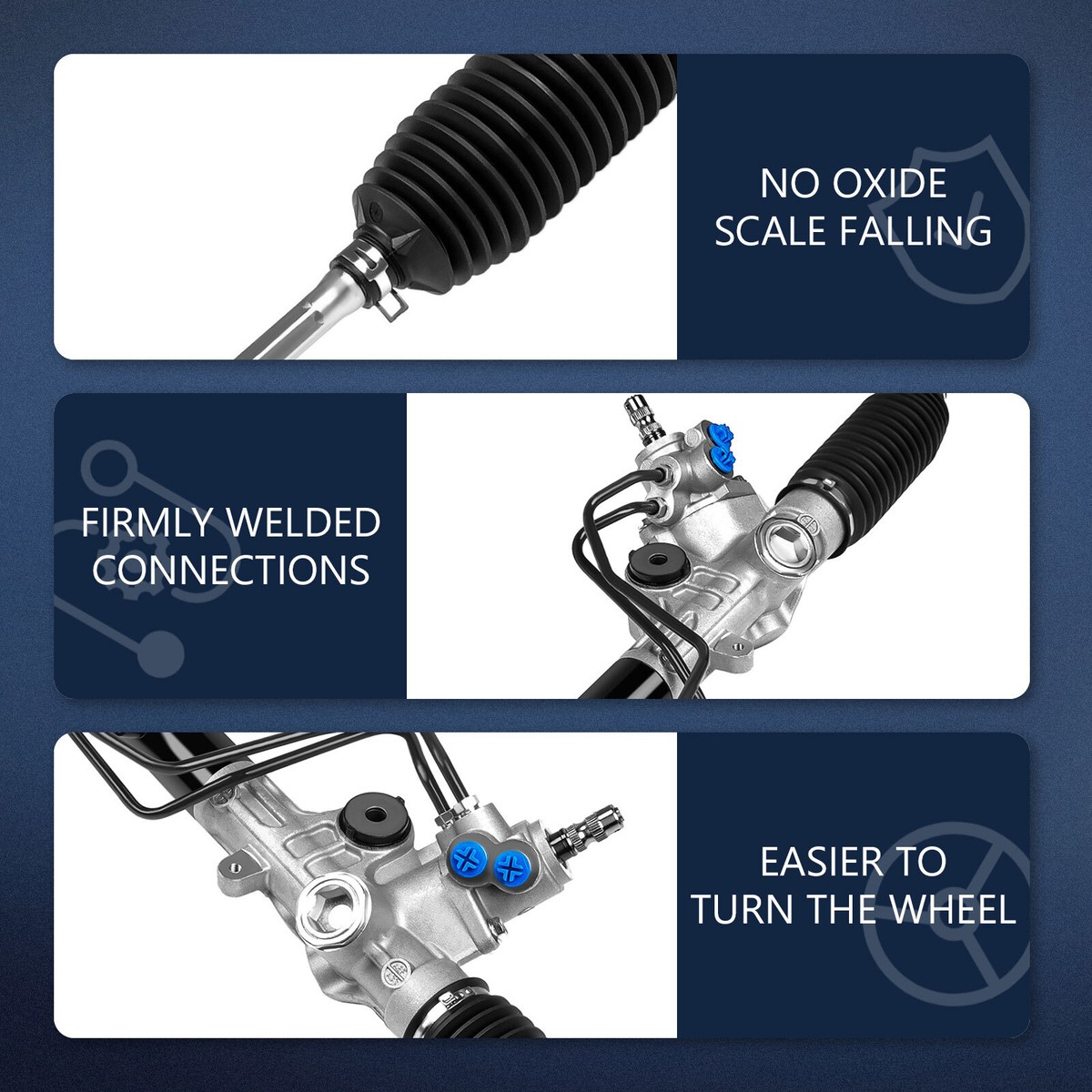 NO OXIDE SCALE FALLING

FIRMLY WELDED CONNECTIONS

EASIER TO TURN THE WHEEL