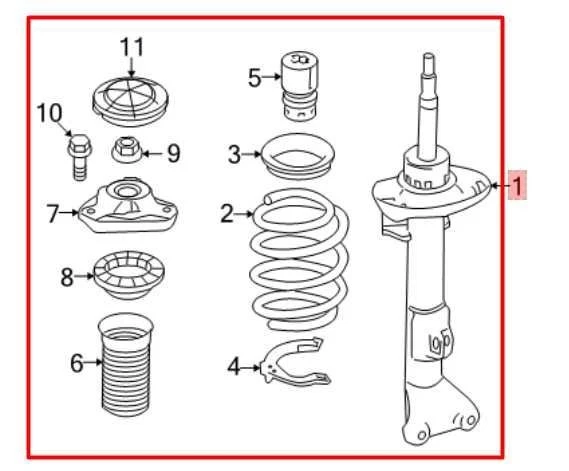 11
10
9
7
8
6
5
3
2
4
1