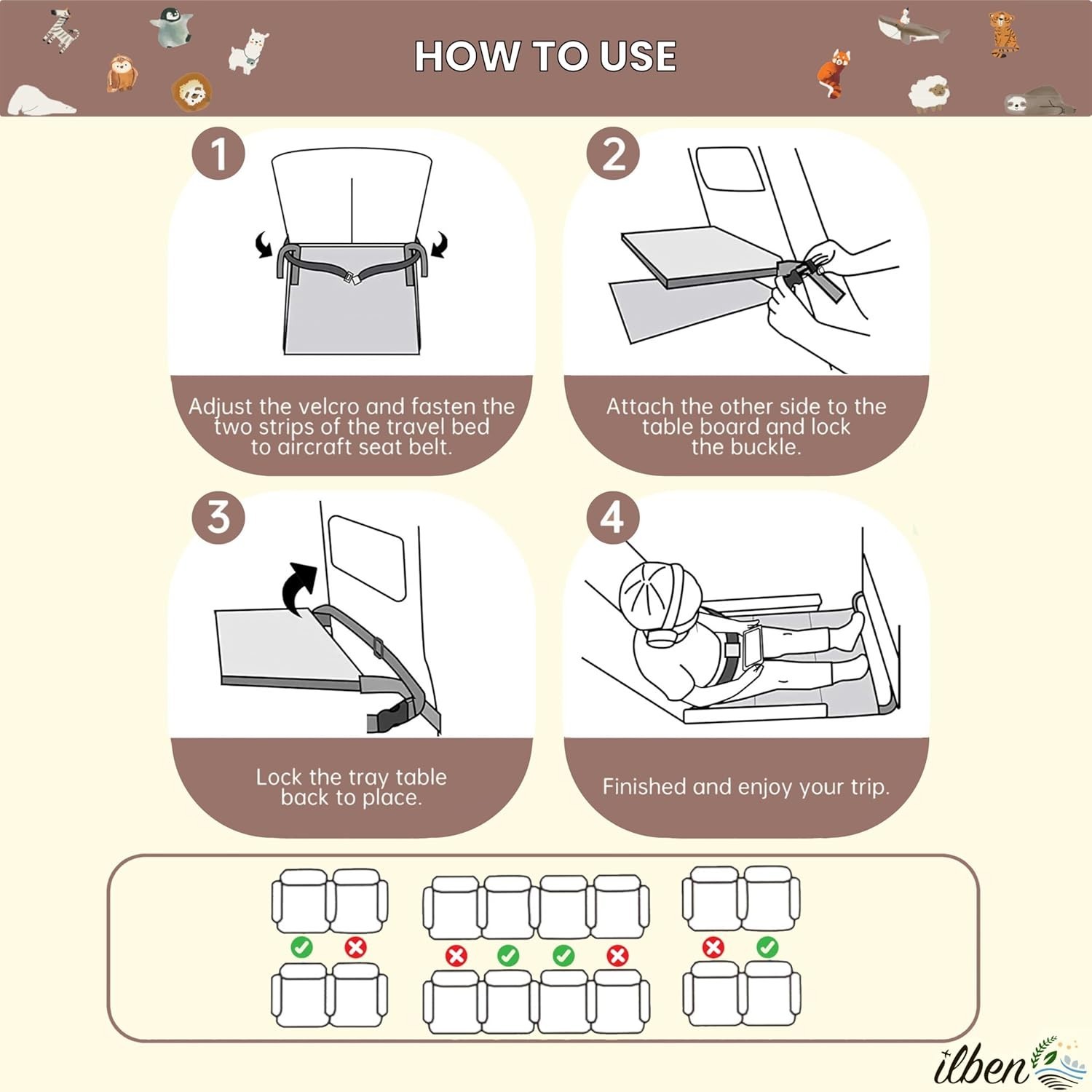 HOW TO USE

1

Adjust the velcro and fasten the two strips of the travel bed to aircraft seat belt.

2

Attach the other side to the table board and lock the buckle.

3

Lock the tray table back to place.

4

Finished and enjoy your trip.

ilben