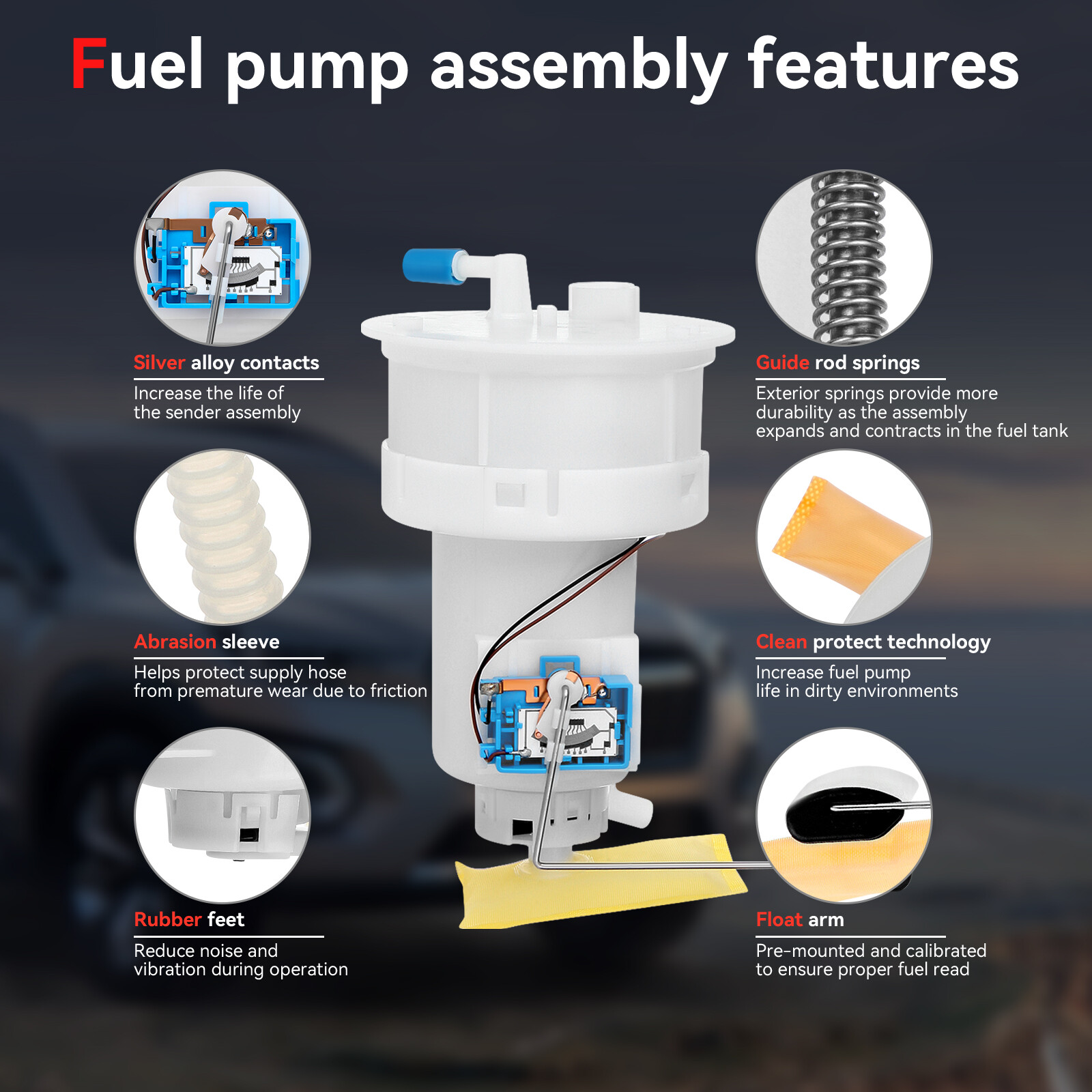 Fuel pump assembly features

Silver alloy contacts

Increase the life of the sender assembly

Abrasion sleeve

Helps protect supply hose from premature wear due to friction

Rubber feet

Reduce noise and vibration during operation

Guide rod springs

Exterior springs provide more durability as the assembly expands and contracts in the fuel tank

Clean protect technology

Increase fuel pump life in dirty environments

Float arm

Pre-mounted and calibrated to ensure proper fuel read