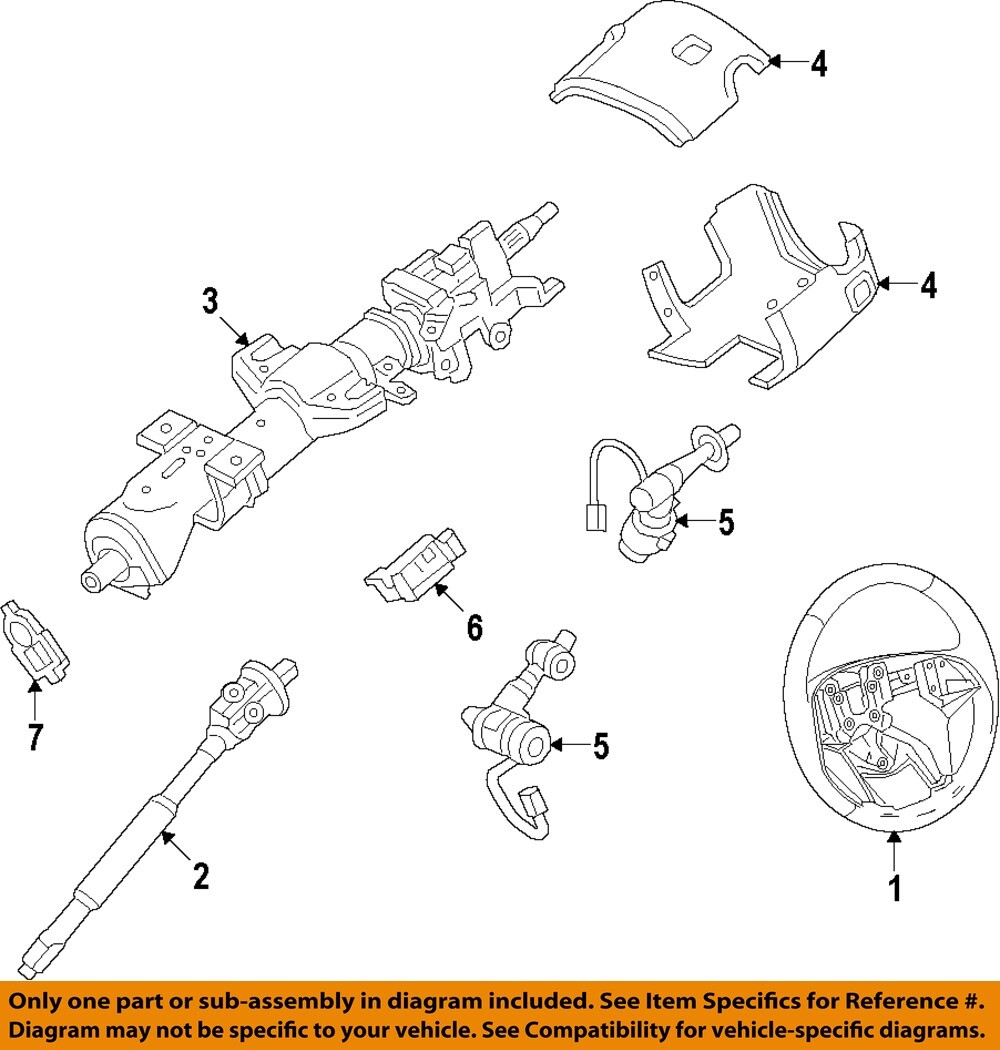 4

3

4

5

6

7

5

2

1

Only one part or sub-assembly in diagram included. See Item Specifics for Reference #.
Diagram may not be specific to your vehicle. See Compatibility for vehicle-specific diagrams.