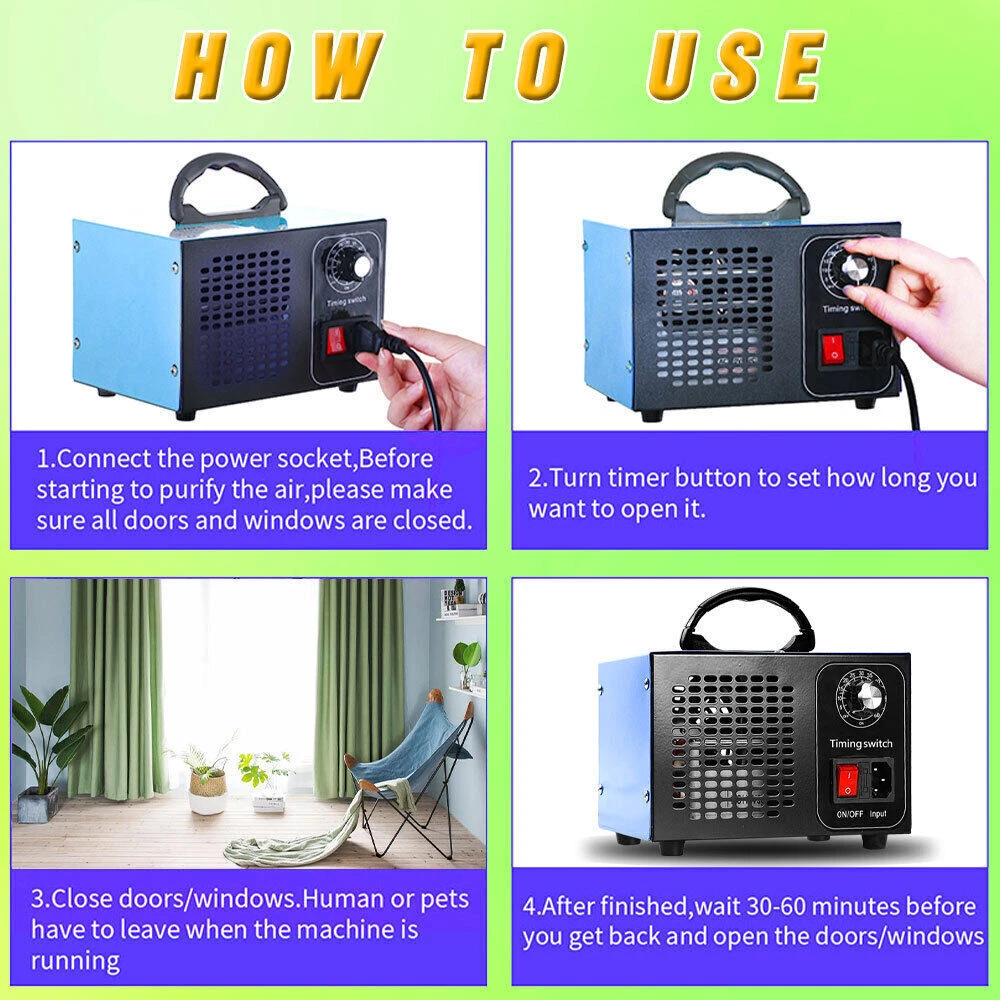 HOW TO USE

Timing switch

1.Connect the power socket,Before starting to purify the air,please make sure all doors and windows are closed.

Timing sw

2.Turn timer button to set how long you want to open it.

3.Close doors/windows.Human or pets have to leave when the machine is running

Timing switch

ON/OFF Input

4.After finished,wait 30-60 minutes before you get back and open the doors/windows