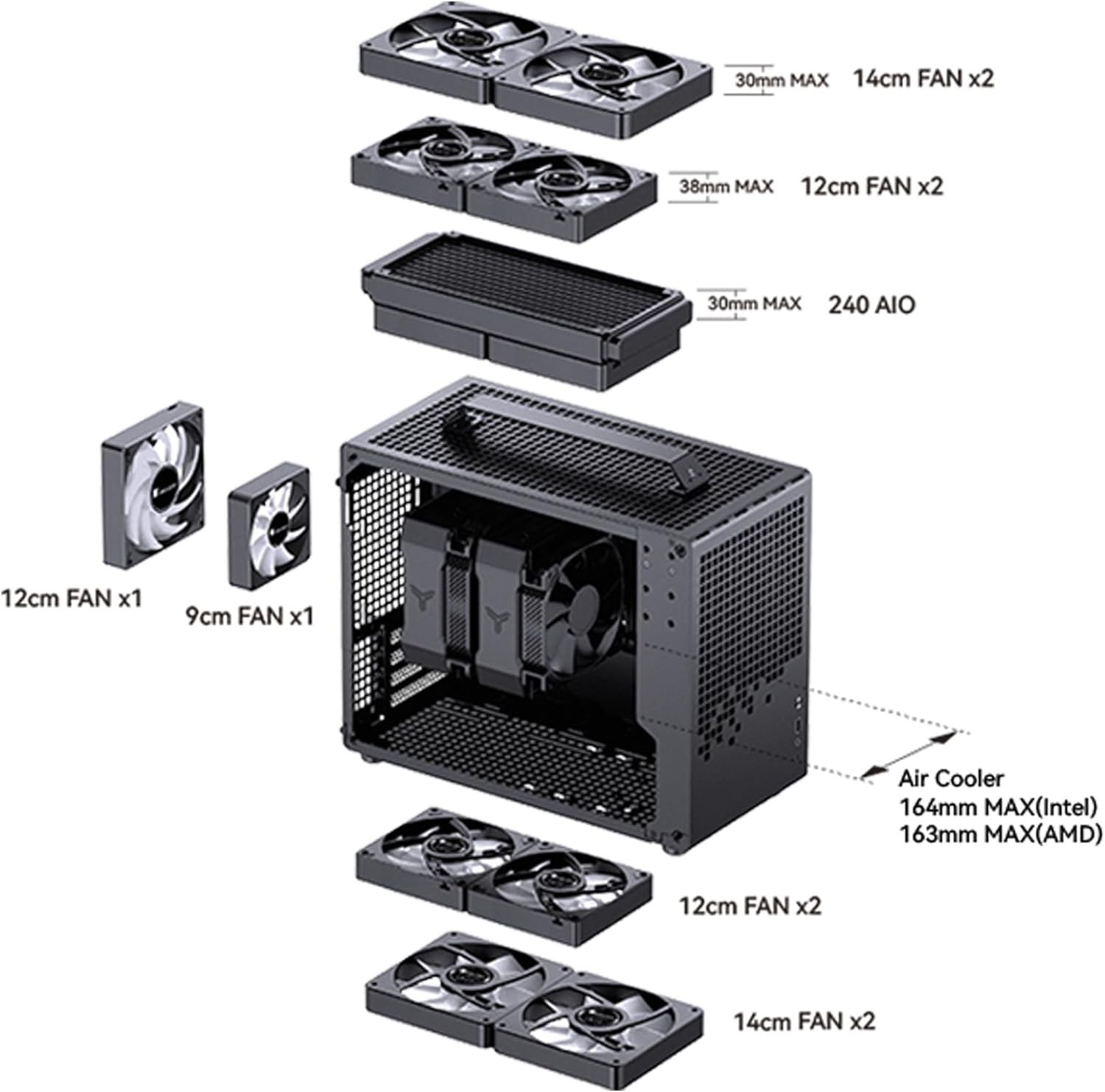 30mm MAX 14cm FAN x2

38mm MAX 12cm FAN x2

30mm MAX 240 AIO

12cm FAN x1

9cm FAN x1

Air Cooler
164mm MAX(Intel)
163mm MAX(AMD)

12cm FAN x2

14cm FAN x2