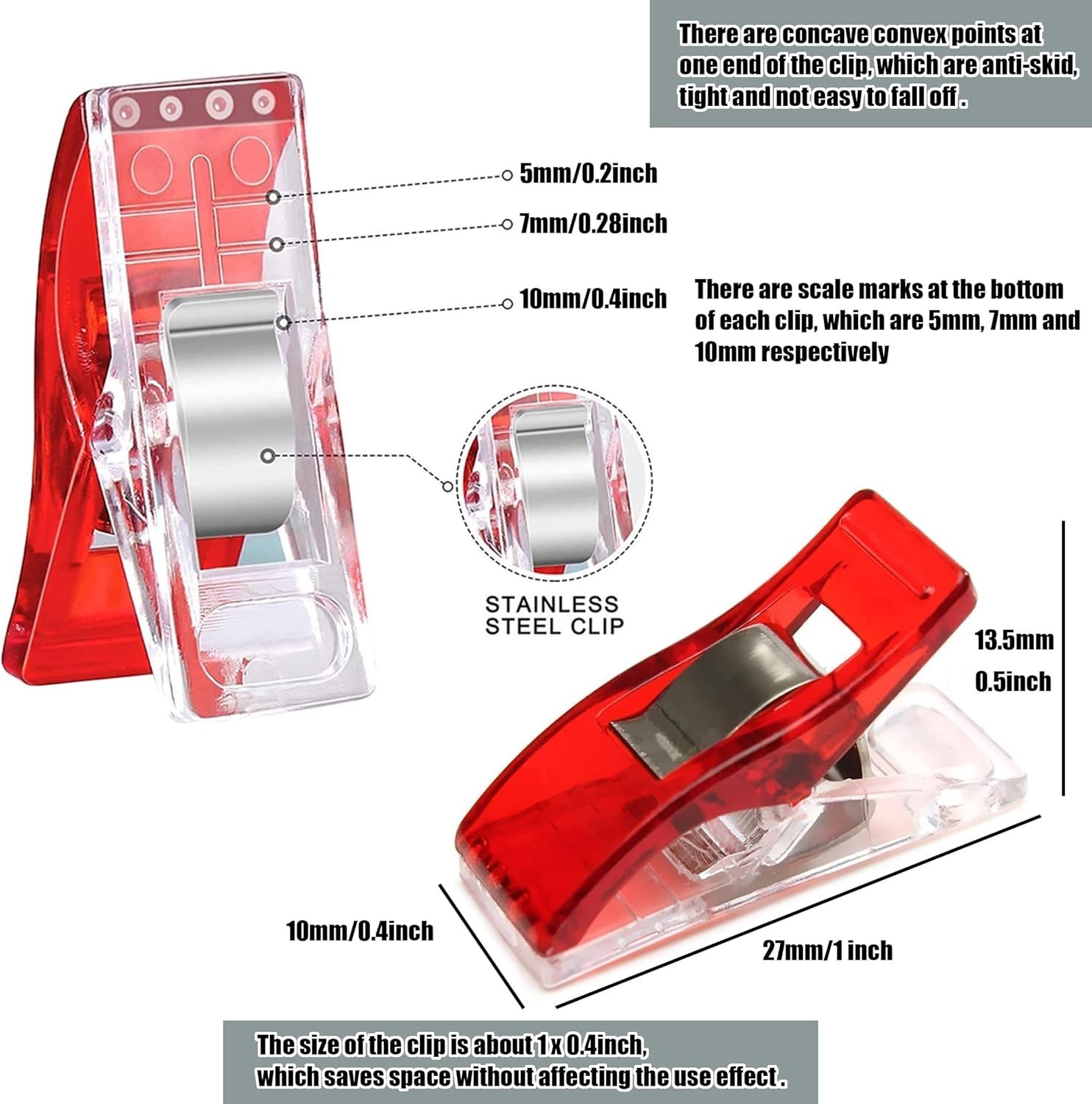 There are concave convex points at one end of the clip, which are anti-skid, tight and not easy to fall off .

5mm/0.2inch

7mm/0.28inch

10mm/0.4inch

There are scale marks at the bottom of each clip, which are 5mm, 7mm and 10mm respectively

STAINLESS STEEL CLIP

13.5mm 0.5inch

10mm/0.4inch

27mm/1 inch

The size of the clip is about 1 x 0.4inch, which saves space without affecting the use effect .