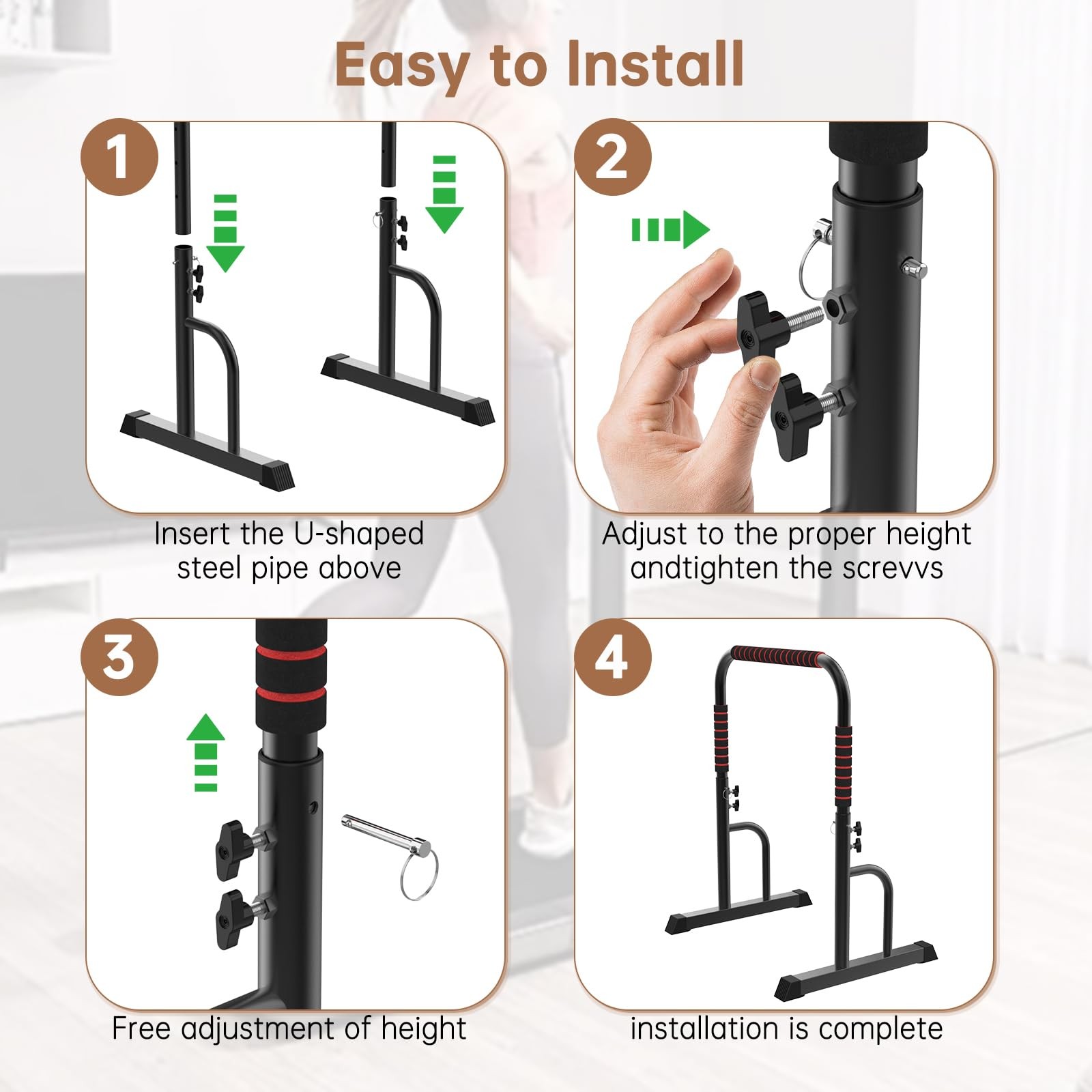 Easy to Install

1

Insert the U-shaped steel pipe above

2

Adjust to the proper height andtighten the screvvs

3

Free adjustment of height

4

installation is complete