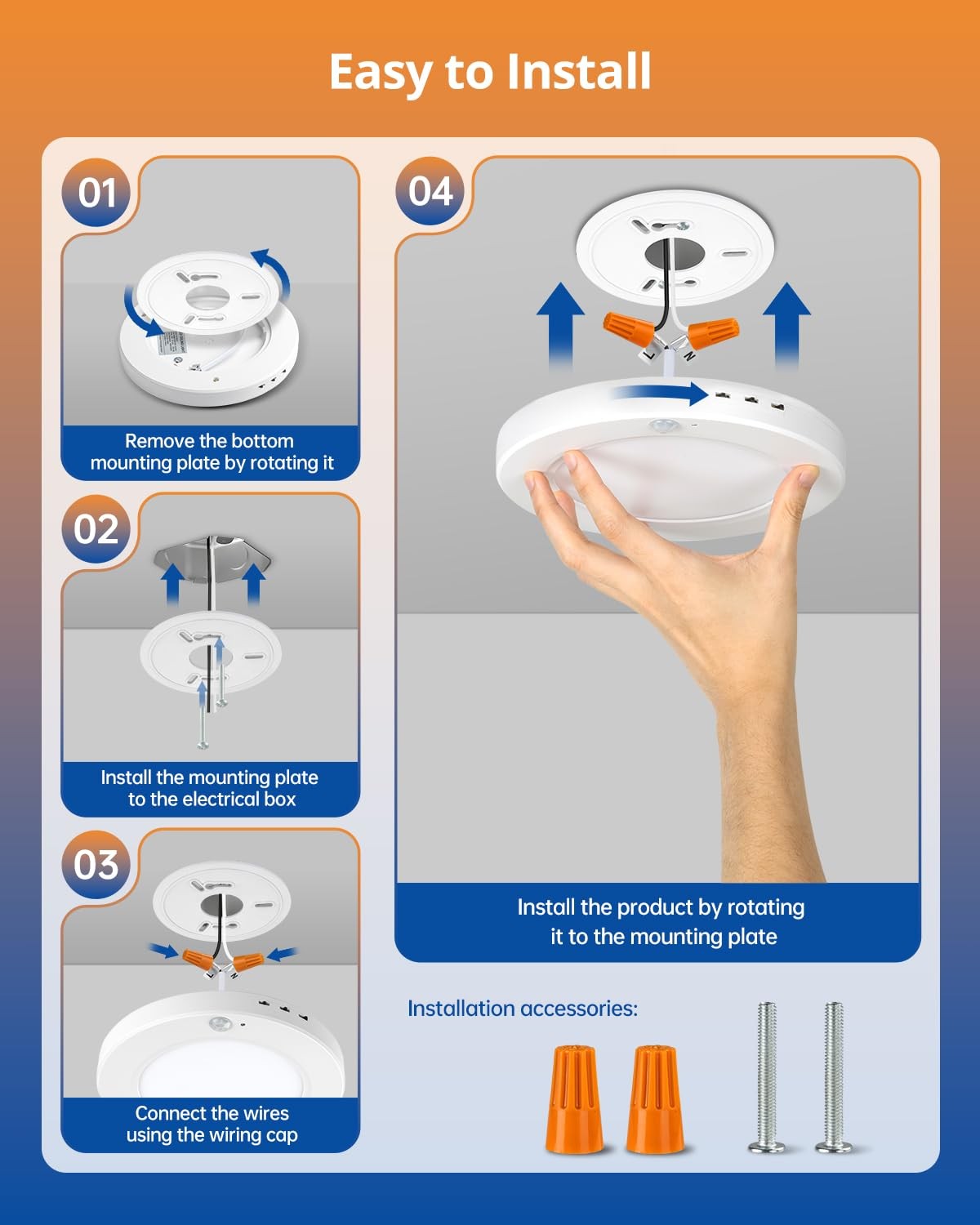 Easy to Install

01

Remove the bottom mounting plate by rotating it

02

Install the mounting plate to the electrical box

03

L N

Connect the wires using the wiring cap

04

L N

Install the product by rotating it to the mounting plate

Installation accessories: