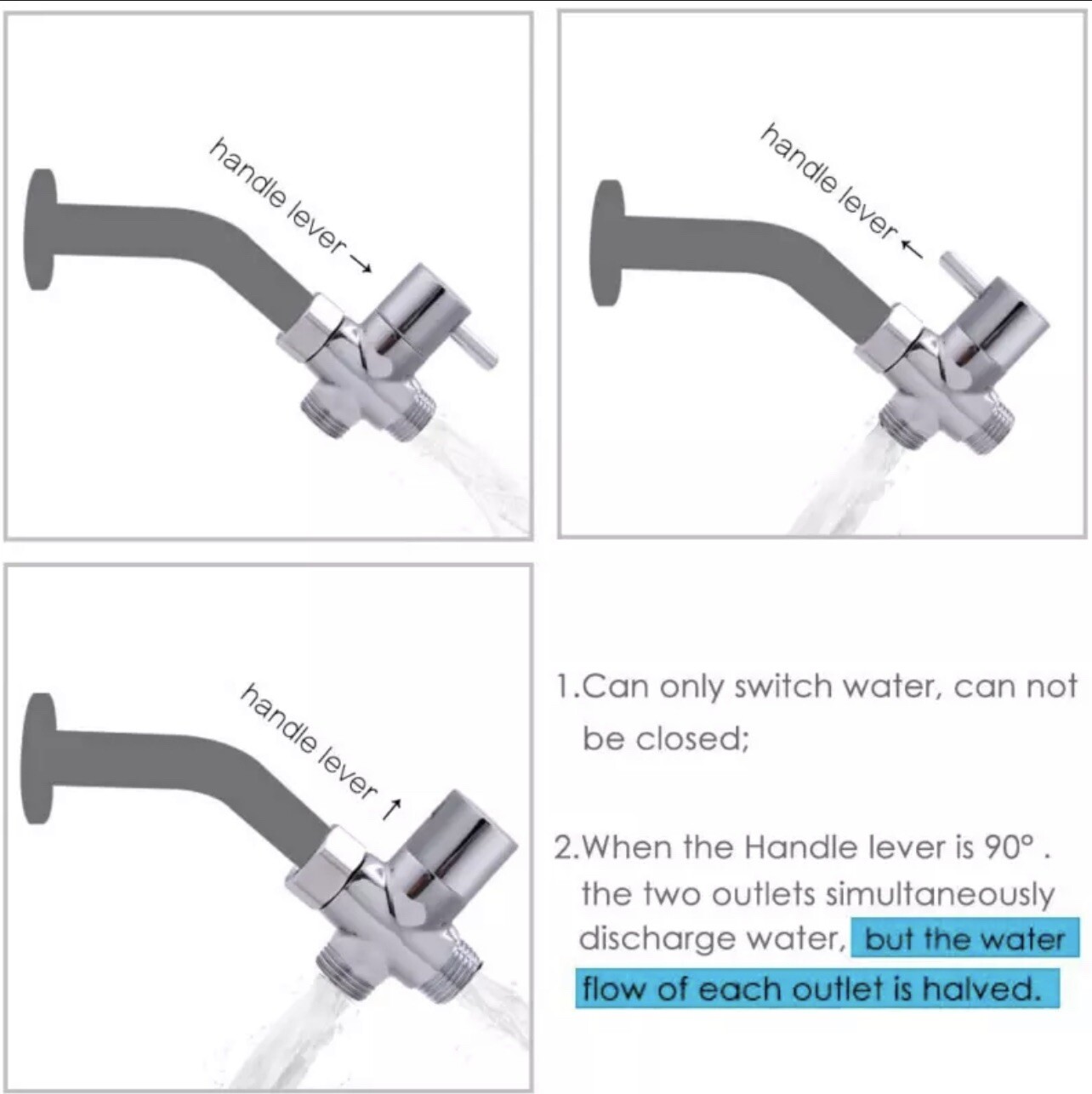 handle lever →

handle lever ←

handle lever ↑

1.Can only switch water, can not be closed;

2.When the Handle lever is 90° . the two outlets simultaneously discharge water, but the water flow of each outlet is halved.