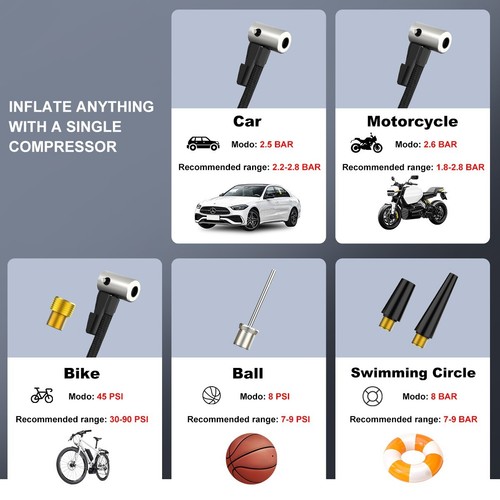 INFLATE ANYTHING WITH A SINGLE COMPRESSOR

Car
Modo: 2.5 BAR
Recommended range: 2.2-2.8 BAR

Motorcycle
Modo: 2.6 BAR
Recommended range: 1.8-2.8 BAR

Bike
Modo: 45 PSI
Recommended range: 30-90 PSI

Ball
Modo: 8 PSI
Recommended range: 7-9 PSI

Swimming Circle
Modo: 8 BAR
Recommended range: 7-9 BAR