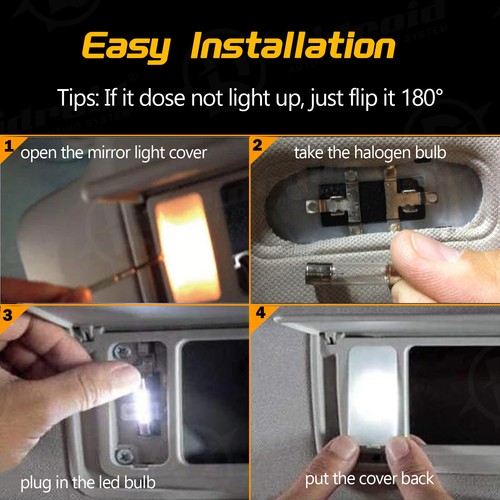 Easy Installation

Tips: If it dose not light up, just flip it 180°

1 open the mirror light cover

2 take the halogen bulb

3 plug in the led bulb

4 put the cover back