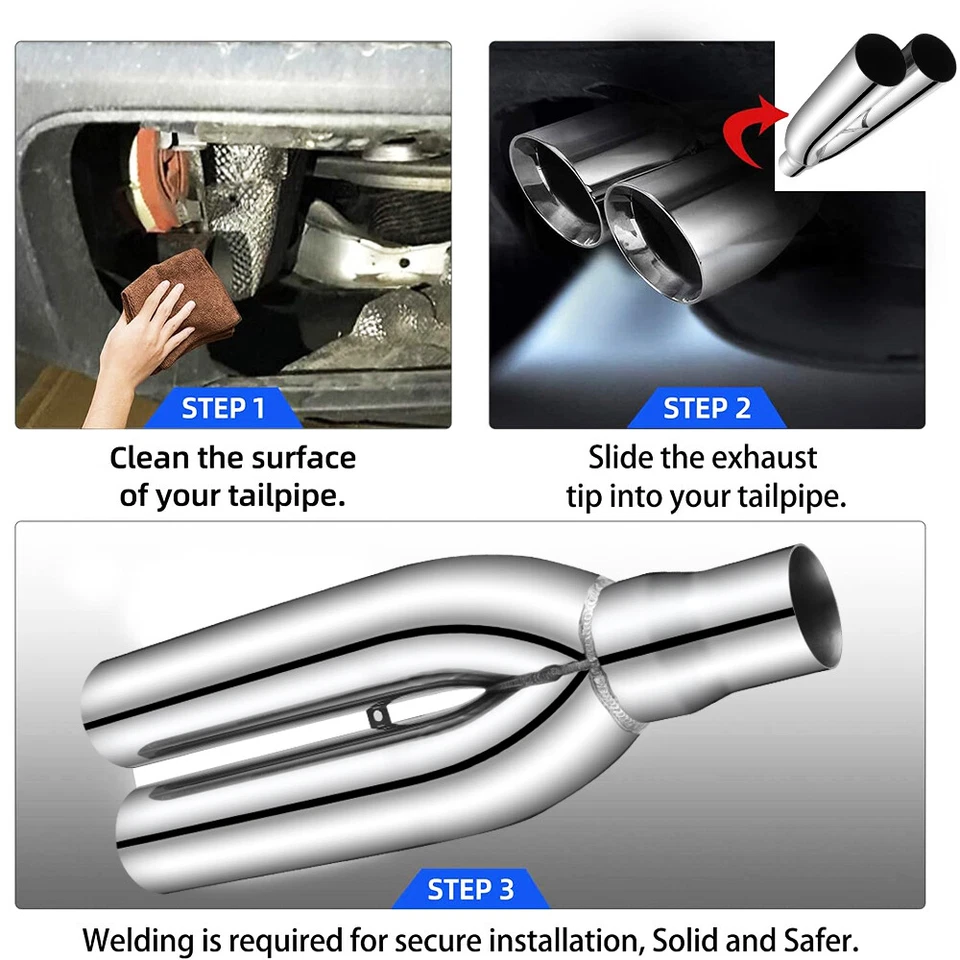 STEP 1

Clean the surface of your tailpipe.

STEP 2

Slide the exhaust tip into your tailpipe.

STEP 3

Welding is required for secure installation, Solid and Safer.