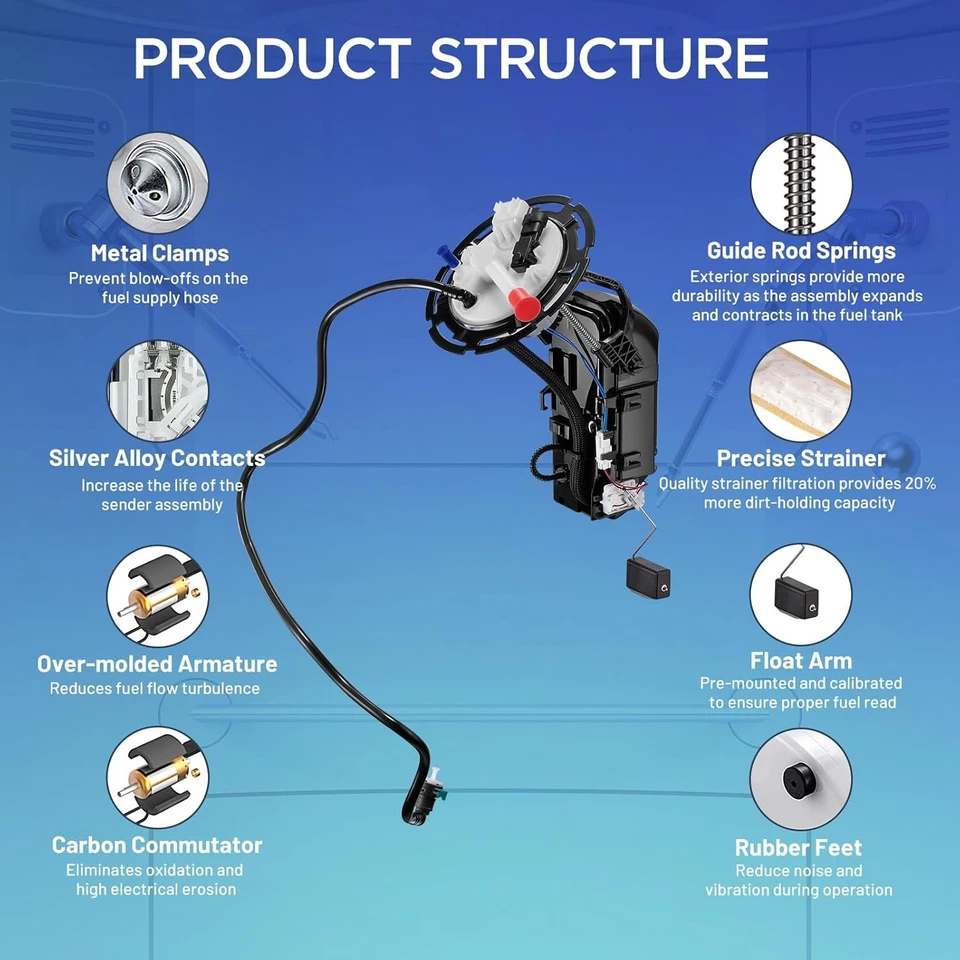 PRODUCT STRUCTURE

Metal Clamps
Prevent blow-offs on the fuel supply hose

Silver Alloy Contacts
Increase the life of the sender assembly

Over-molded Armature
Reduces fuel flow turbulence

Carbon Commutator
Eliminates oxidation and high electrical erosion

Guide Rod Springs
Exterior springs provide more durability as the assembly expands and contracts in the fuel tank

Precise Strainer
Quality strainer filtration provides 20% more dirt-holding capacity

Float Arm
Pre-mounted and calibrated to ensure proper fuel read

Rubber Feet
Reduce noise and vibration during operation